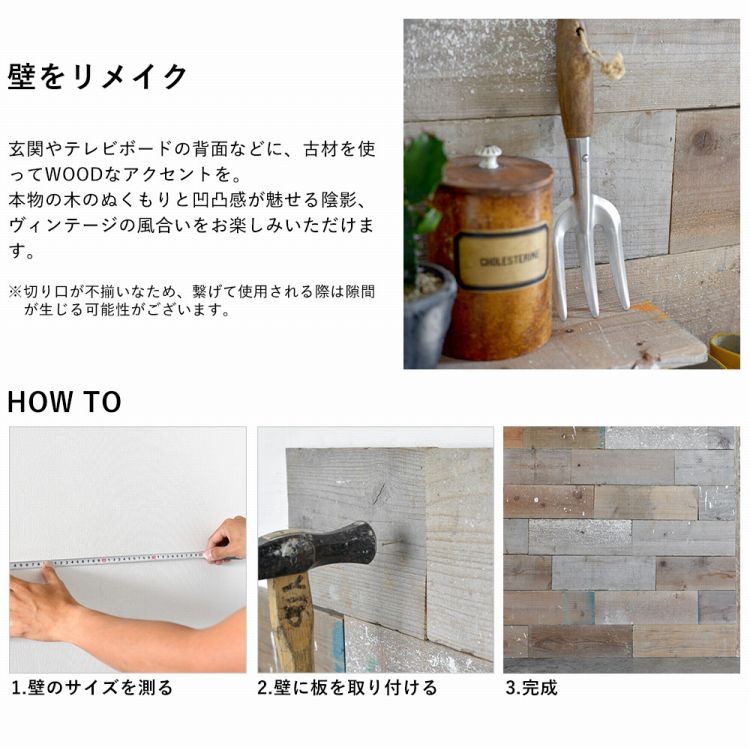 壁をリメイク

玄関やテレビボードの背面などに、古材を使ってWOODなアクセントを。
本物の木のぬくもりと凹凸感が魅せる陰影、ヴィンテージの風合いをお楽しみいただけます。

※切り口が不揃いなため、繋げて使用される際は隙間が生じる可能性がございます。

CHOLESTERINE

HOW TO

1.壁のサイズを測る

2.壁に板を取り付ける

3.完成