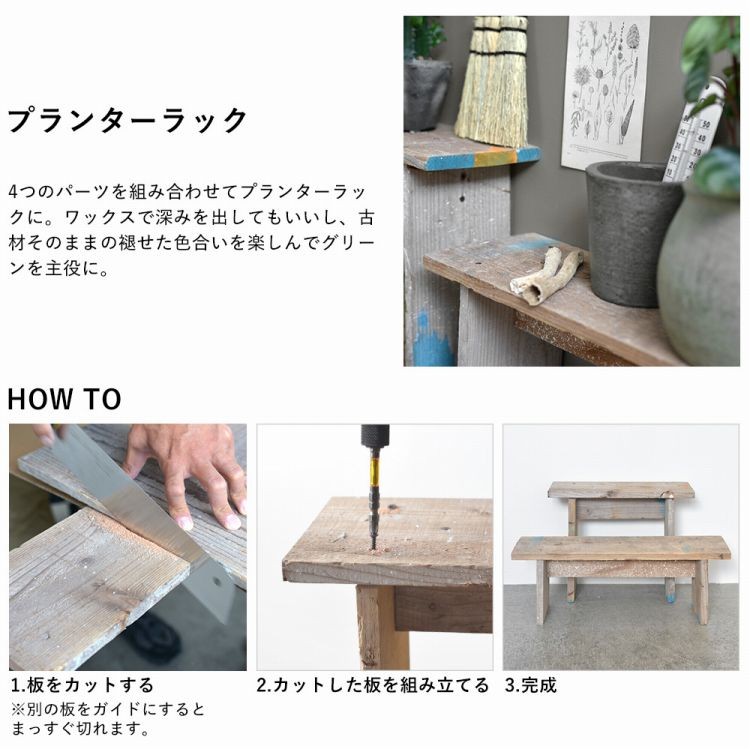 プランターラック

4つのパーツを組み合わせてプランターラックに。ワックスで深みを出してもいいし、古材そのままの褪せた色合いを楽しんでグリーンを主役に。

HOW TO

1.板をカットする
※別の板をガイドにするとまっすぐ切れます。

2.カットした板を組み立てる

3.完成