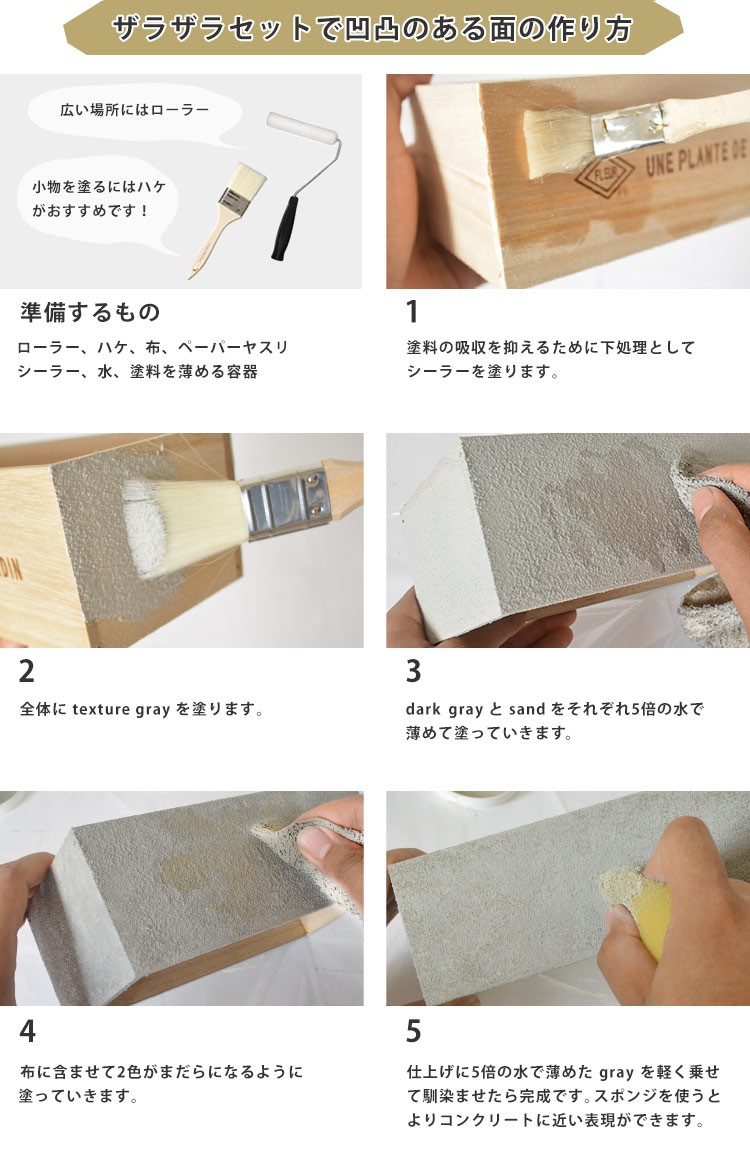 ザラザラセットで凹凸のある面の作り方

広い場所にはローラー

小物を塗るにはハケがおすすめです！

準備するもの

ローラー、ハケ、布、ペーパーヤスリ
シーラー、水、塗料を薄める容器

FLEUR UNE PLANTE DE

1

塗料の吸収を抑えるために下処理としてシーラーを塗ります。

DIN

2

全体に texture gray を塗ります。

3

dark gray と sand をそれぞれ5倍の水で薄めて塗っていきます。

4

布に含ませて2色がまだらになるように塗っていきます。

5

仕上げに5倍の水で薄めた gray を軽く乗せて馴染ませたら完成です。スポンジを使うとよりコンクリートに近い表現ができます。