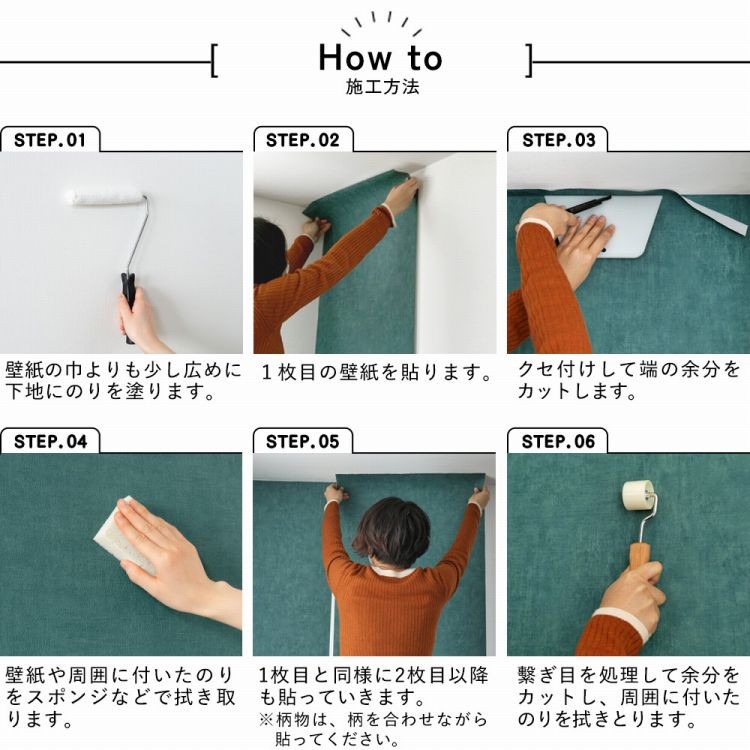 How to
施工方法

STEP.01
壁紙の巾よりも少し広めに下地にのりを塗ります。

STEP.02
１枚目の壁紙を貼ります。

STEP.03
クセ付けして端の余分をカットします。

STEP.04
壁紙や周囲に付いたのりをスポンジなどで拭き取ります。

STEP.05
1枚目と同様に2枚目以降も貼っていきます。
※柄物は、柄を合わせながら貼ってください。

STEP.06
繋ぎ目を処理して余分をカットし、周囲に付いたのりを拭きとります。