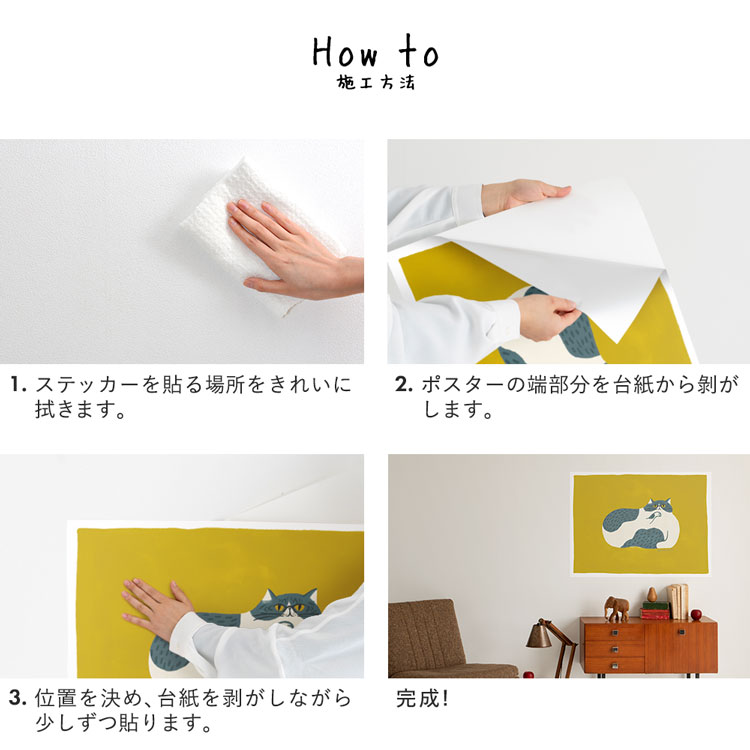 How to
施工方法

1. ステッカーを貼る場所をきれいに拭きます。

2. ポスターの端部分を台紙から剥がします。

3. 位置を決め、台紙を剥がしながら少しずつ貼ります。

完成!