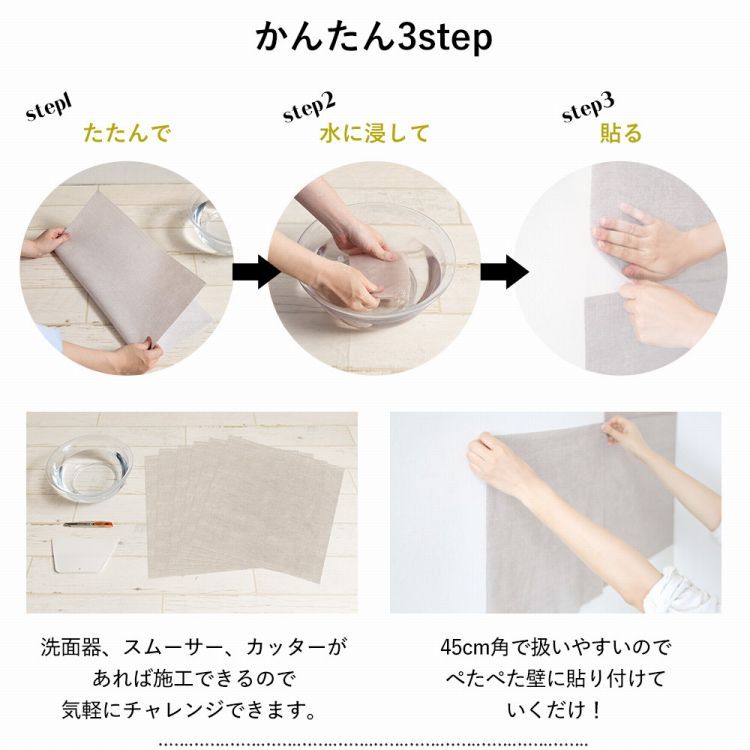 かんたん3step

step1
たたんで

step2
水に浸して

step3
貼る

洗面器、スムーサー、カッターがあれば施工できるので気軽にチャレンジできます。

45cm角で扱いやすいのでぺたぺた壁に貼り付けていくだけ！