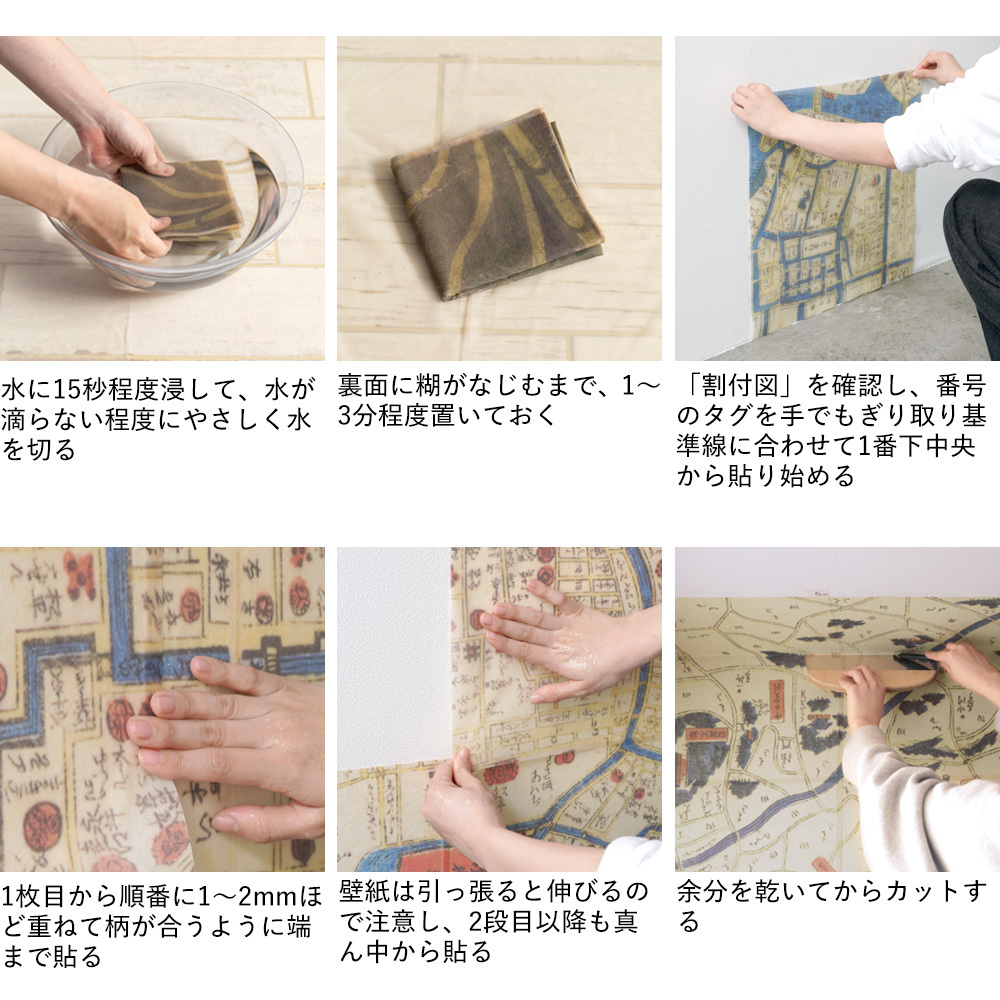 水に15秒程度浸して、水が滴らない程度にやさしく水を切る

裏面に糊がなじむまで、1〜3分程度置いておく

「割付図」を確認し、番号のタグを手でもぎり取り基準線に合わせて1番下中央から貼り始める

1枚目から順番に1〜2mmほど重ねて柄が合うように端まで貼る

壁紙は引っ張ると伸びるので注意し、2段目以降も真ん中から貼る

余分を乾いてからカットする