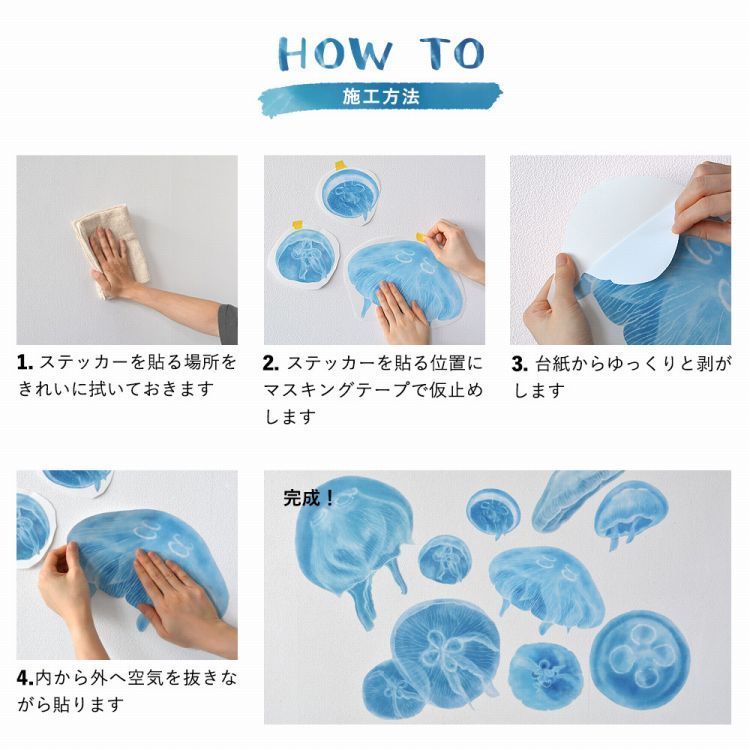 HOW TO

施工方法

1. ステッカーを貼る場所をきれいに拭いておきます

2. ステッカーを貼る位置にマスキングテープで仮止めします

3. 台紙からゆっくりと剥がします

4.内から外へ空気を抜きながら貼ります

完成！