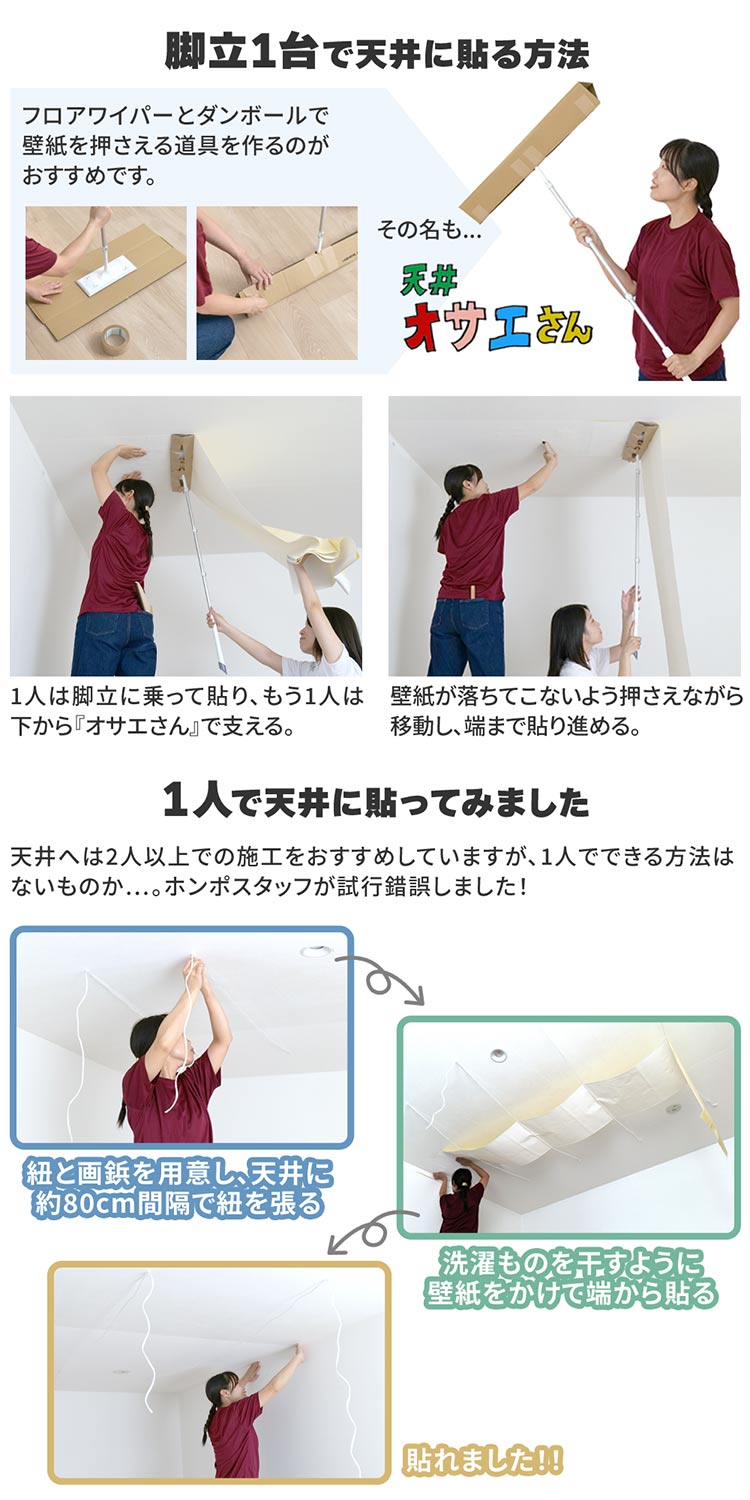 脚立1台で天井に貼る方法

フロアワイパーとダンボールで壁紙を押さえる道具を作るのがおすすめです。

その名も...

天井
オサエさん

1人は脚立に乗って貼り、もう1人は下から『オサエさん』で支える。

壁紙が落ちてこないよう押さえながら移動し、端まで貼り進める。

1人で天井に貼ってみました

天井へは2人以上での施工をおすすめしていますが、1人でできる方法はないものか...。ホンポスタッフが試行錯誤しました！

紐と画鋲を用意し、天井に約80cm間隔で紐を張る

洗濯ものを干すように壁紙をかけて端から貼る

貼れました!!