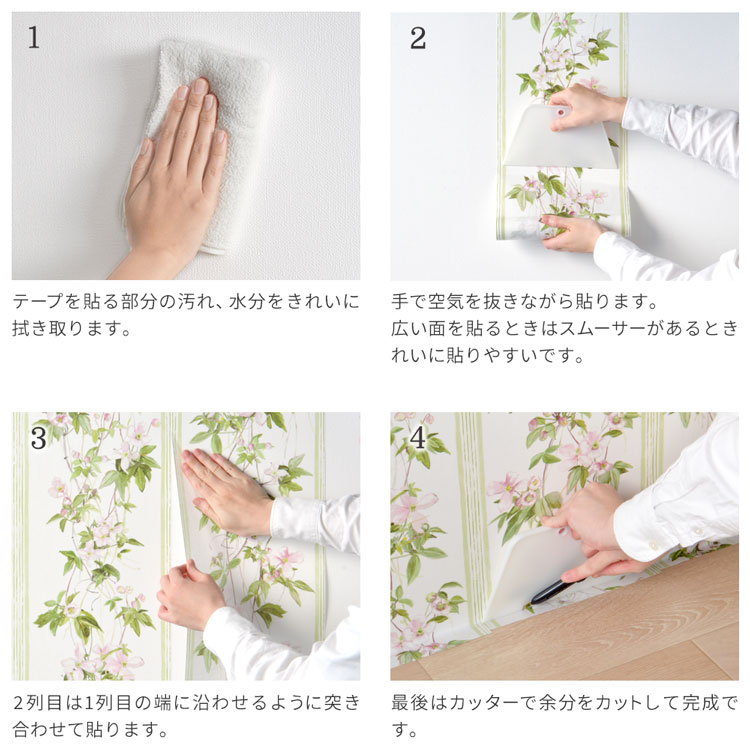 1

テープを貼る部分の汚れ、水分をきれいに拭き取ります。

2

手で空気を抜きながら貼ります。
広い面を貼るときはスムーサーがあるときれいに貼りやすいです。

3

2列目は1列目の端に沿わせるように突き合わせて貼ります。

4

最後はカッターで余分をカットして完成です。