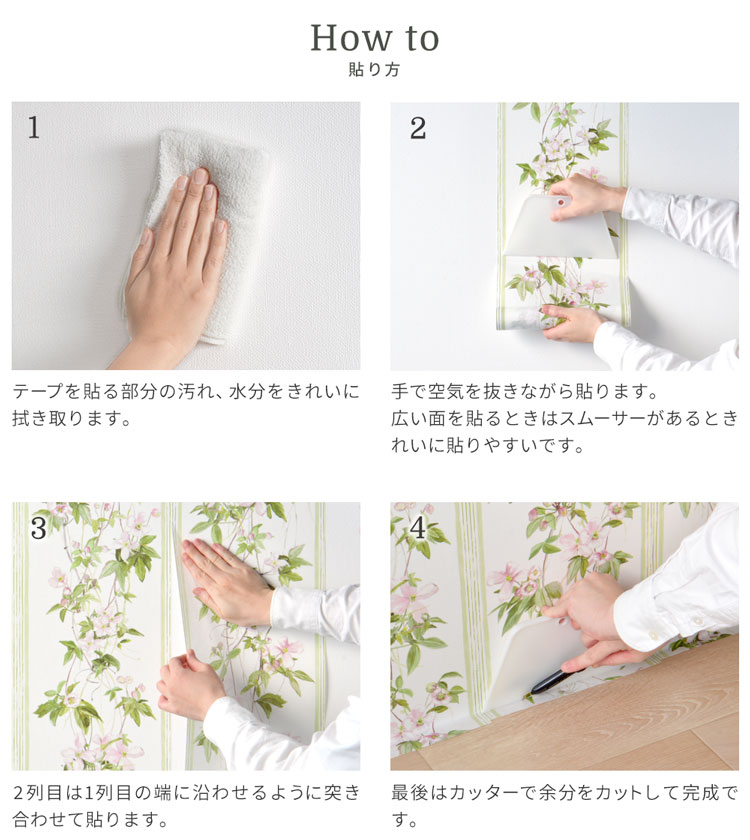 How to
貼り方

1

テープを貼る部分の汚れ、水分をきれいに拭き取ります。

2

手で空気を抜きながら貼ります。
広い面を貼るときはスムーサーがあるときれいに貼りやすいです。

3

2列目は1列目の端に沿わせるように突き合わせて貼ります。

4

最後はカッターで余分をカットして完成です。