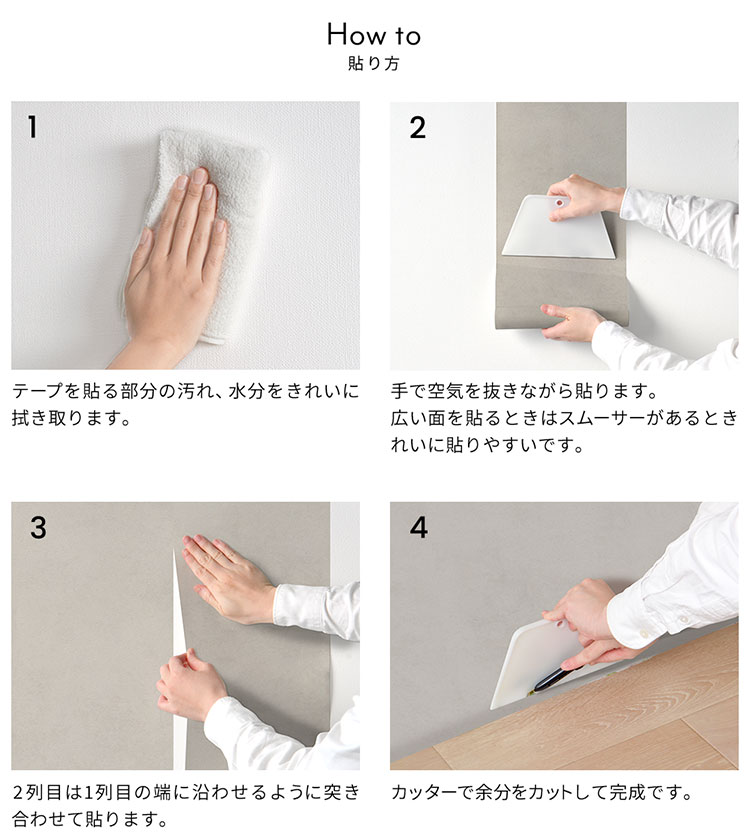 How to
貼り方

1

テープを貼る部分の汚れ、水分をきれいに拭き取ります。

2

手で空気を抜きながら貼ります。
広い面を貼るときはスムーサーがあるときれいに貼りやすいです。

3

2列目は1列目の端に沿わせるように突き合わせて貼ります。

4

カッターで余分をカットして完成です。