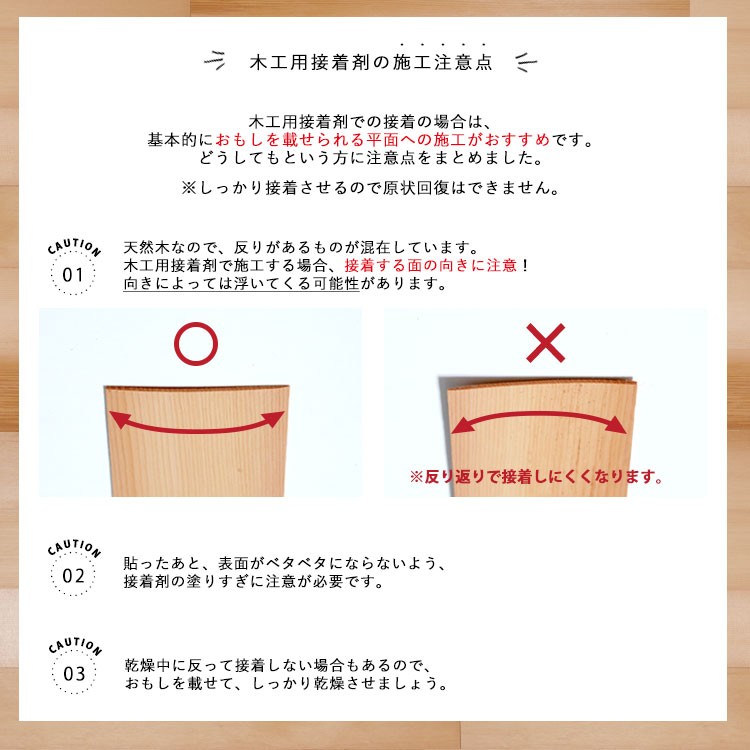 木工用接着剤の施工注意点

木工用接着剤での接着の場合は、
基本的におもしを載せられる平面への施工がおすすめです。
どうしてもという方に注意点をまとめました。

※しっかり接着させるので原状回復はできません。

CAUTION 01

天然木なので、反りがあるものが混在しています。
木工用接着剤で施工する場合、接着する面の向きに注意！
向きによっては浮いてくる可能性があります。

○

×

※反り返りで接着しにくくなります。

CAUTION 02

貼ったあと、表面がベタベタにならないよう、
接着剤の塗りすぎに注意が必要です。

CAUTION 03

乾燥中に反って接着しない場合もあるので、
おもしを載せて、しっかり乾燥させましょう。