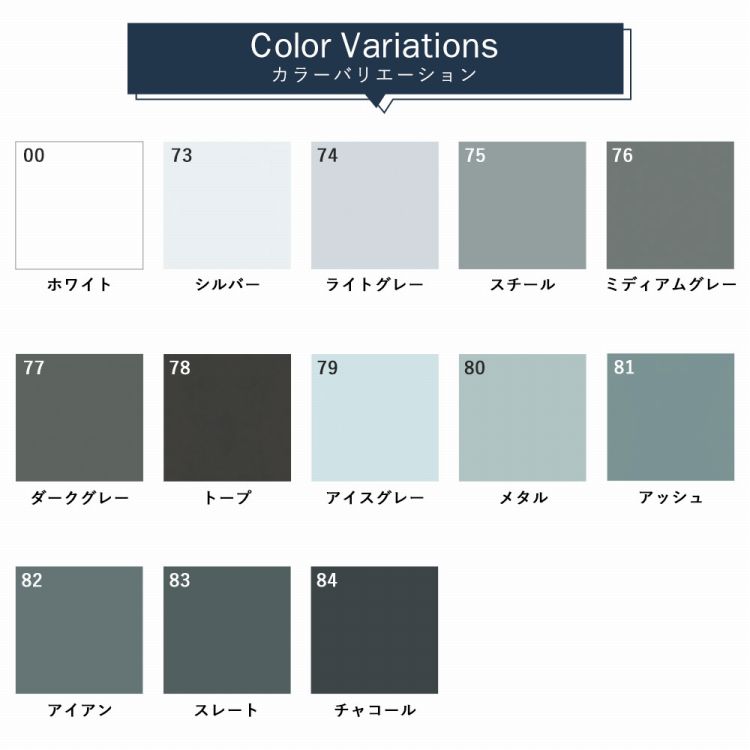 Color Variations
カラーバリエーション

00
ホワイト

73
シルバー

74
ライトグレー

75
スチール

76
ミディアムグレー

77
ダークグレー

78
トープ

79
アイスグレー

80
メタル

81
アッシュ

82
アイアン

83
スレート

84
チャコール