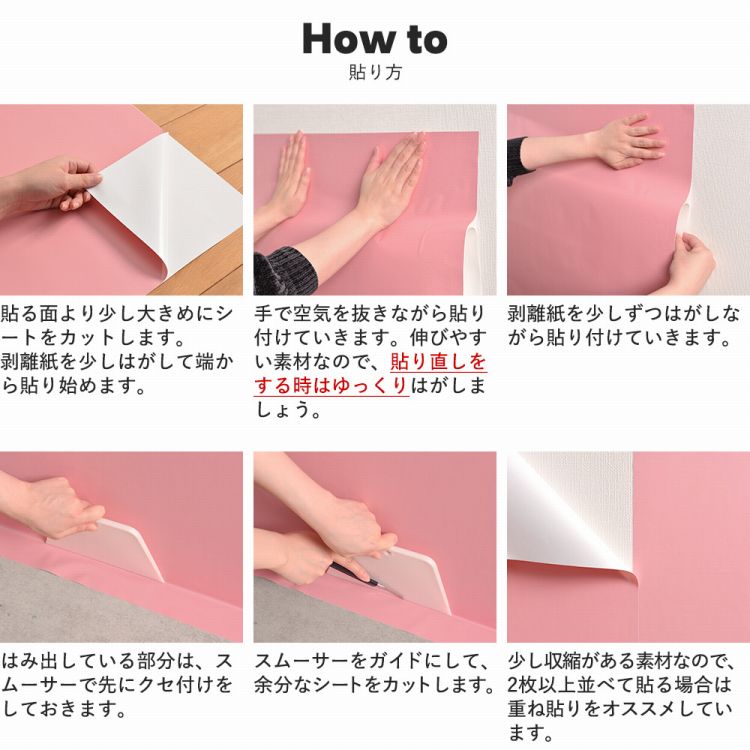 How to
貼り方

貼る面より少し大きめにシートをカットします。
剥離紙を少しはがして端から貼り始めます。

手で空気を抜きながら貼り付けていきます。伸びやすい素材なので、貼り直しをする時はゆっくりはがしましょう。

剥離紙を少しずつはがしながら貼り付けていきます。

はみ出している部分は、スムーサーで先にクセ付けをしておきます。

スムーサーをガイドにして、余分なシートをカットします。

少し収縮がある素材なので、2枚以上並べて貼る場合は重ね貼りをオススメしています。