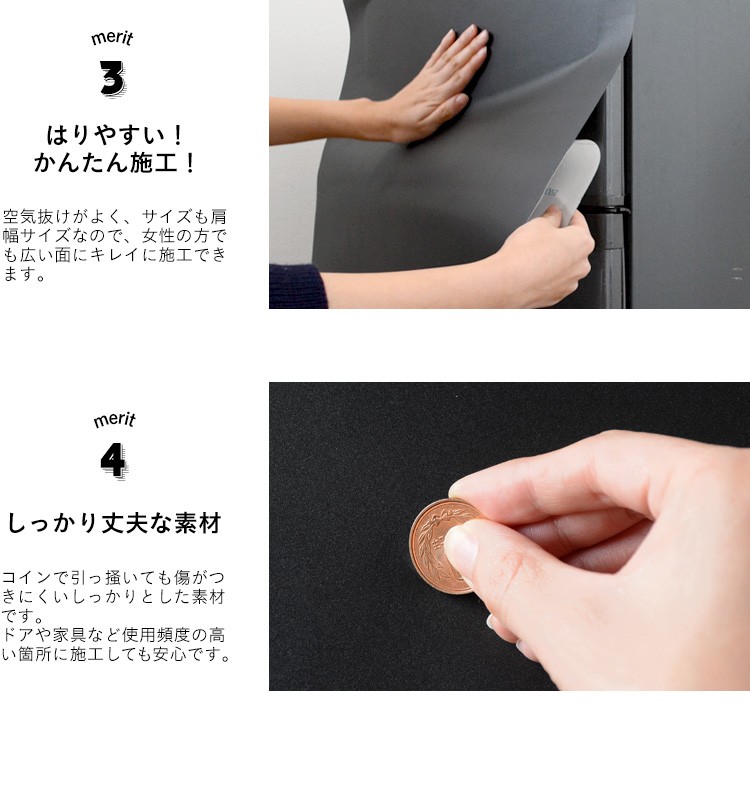 merit
3

はりやすい！
かんたん施工！

空気抜けがよく、サイズも肩幅サイズなので、女性の方でも広い面にキレイに施工できます。

merit
4

しっかり丈夫な素材

コインで引っ掻いても傷がつきにくいしっかりとした素材です。
ドアや家具など使用頻度の高い箇所に施工しても安心です。