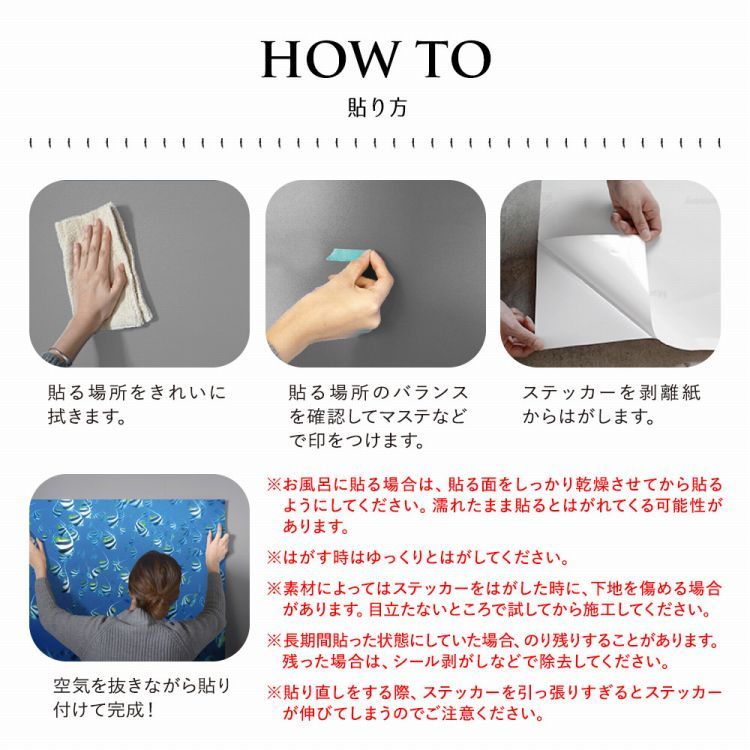 HOW TO
貼り方

貼る場所をきれいに拭きます。

貼る場所のバランスを確認してマステなどで印をつけます。

ステッカーを剥離紙からはがします。

空気を抜きながら貼り付けて完成！

※お風呂に貼る場合は、貼る面をしっかり乾燥させてから貼るようにしてください。濡れたまま貼るとはがれてくる可能性があります。

※はがす時はゆっくりとはがしてください。

※素材によってはステッカーをはがした時に、下地を傷める場合があります。目立たないところで試してから施工してください。

※長期間貼った状態にしていた場合、のり残りすることがあります。残った場合は、シール剥がしなどで除去してください。

※貼り直しをする際、ステッカーを引っ張りすぎるとステッカーが伸びてしまうのでご注意ください。