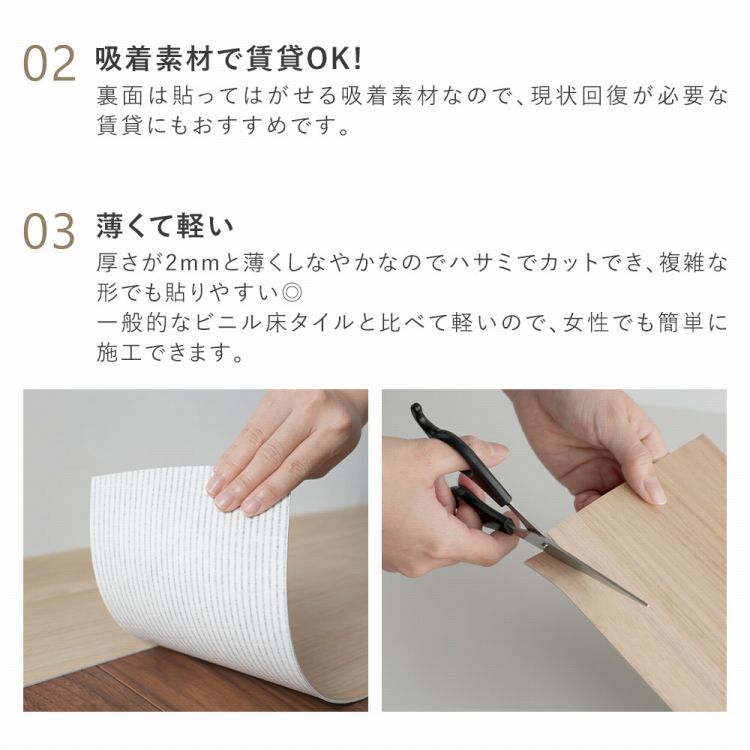 02 吸着素材で賃貸OK!
裏面は貼ってはがせる吸着素材なので、現状回復が必要な賃貸にもおすすめです。

03 薄くて軽い
厚さが2mmと薄くしなやかなのでハサミでカットでき、複雑な形でも貼りやすい◎
一般的なビニル床タイルと比べて軽いので、女性でも簡単に施工できます。