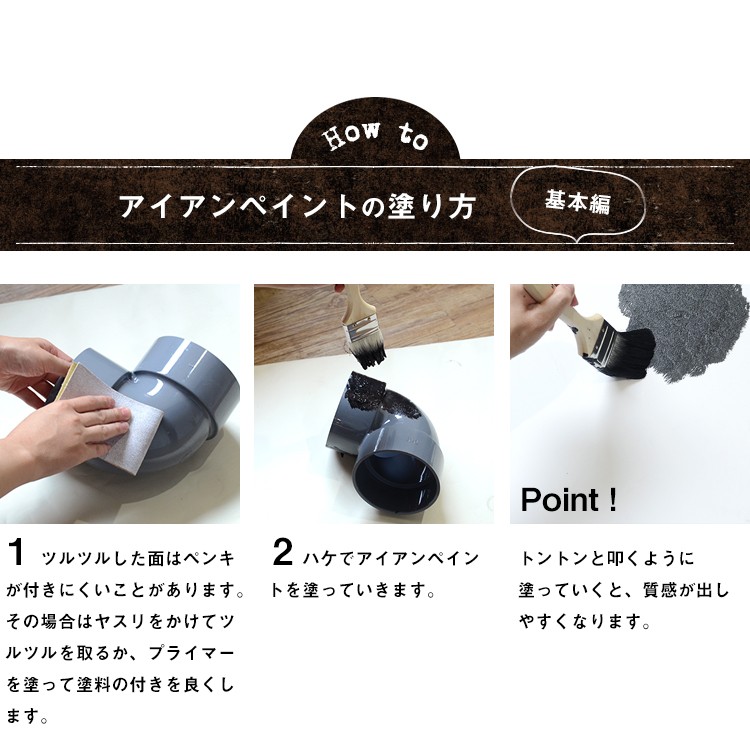 How to

アイアンペイントの塗り方

基本編

Point！

1 ツルツルした面はペンキが付きにくいことがあります。その場合はヤスリをかけてツルツルを取るか、プライマーを塗って塗料の付きを良くします。

2 ハケでアイアンペイントを塗っていきます。

トントンと叩くように塗っていくと、質感が出しやすくなります。