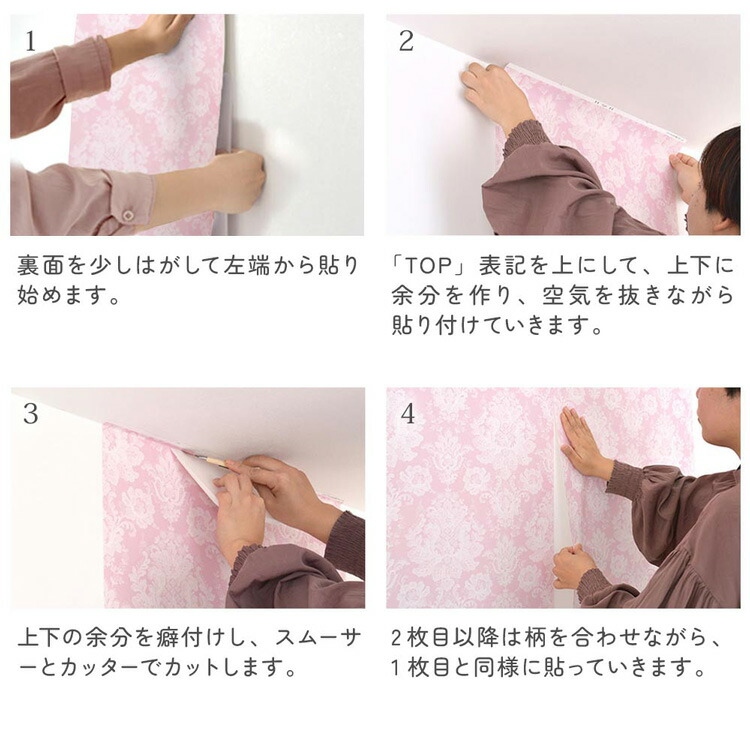 1

裏面を少しはがして左端から貼り始めます。

2

「TOP」表記を上にして、上下に余分を作り、空気を抜きながら貼り付けていきます。

3

上下の余分を癖付けし、スムーサーとカッターでカットします。

4

2枚目以降は柄を合わせながら、1枚目と同様に貼っていきます。