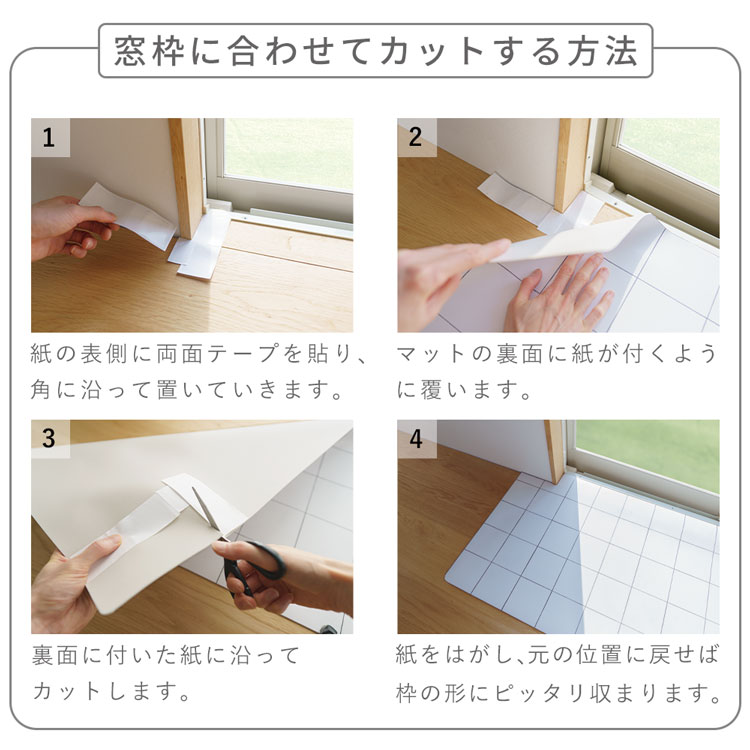 窓枠に合わせてカットする方法

1

紙の表側に両面テープを貼り、角に沿って置いていきます。

2

マットの裏面に紙が付くように覆います。

3

裏面に付いた紙に沿ってカットします。

4

紙をはがし、元の位置に戻せば枠の形にピッタリ収まります。