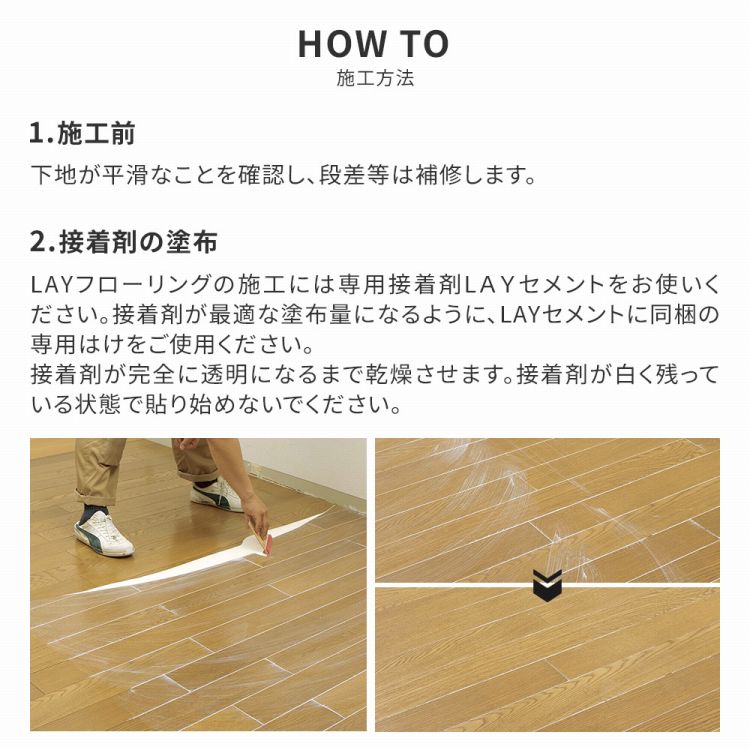 HOW TO
施工方法

1.施工前
下地が平滑なことを確認し、段差等は補修します。

2.接着剤の塗布
LAYフローリングの施工には専用接着剤LAYセメントをお使いください。接着剤が最適な塗布量になるように、LAYセメントに同梱の専用はけをご使用ください。
接着剤が完全に透明になるまで乾燥させます。接着剤が白く残っている状態で貼り始めないでください。