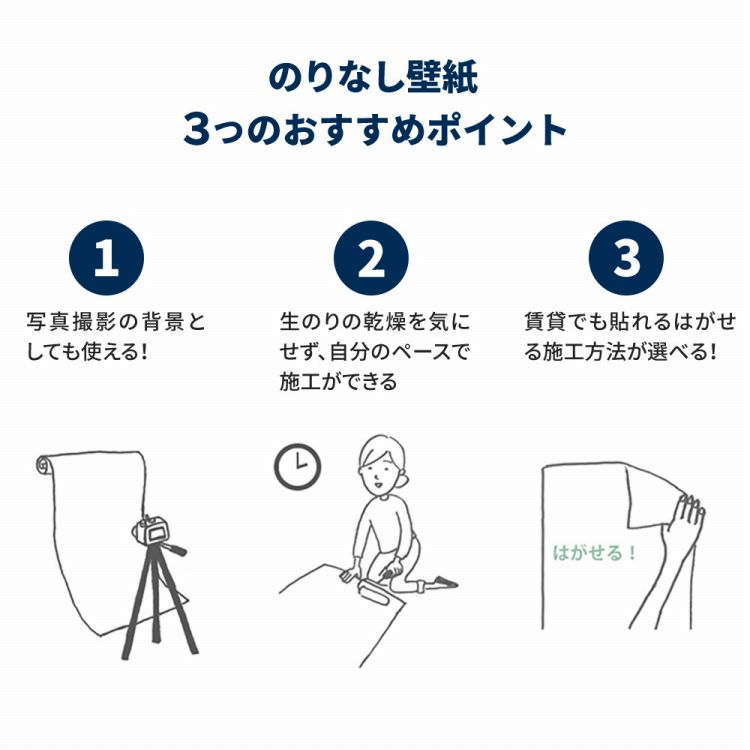 のりなし壁紙
3つのおすすめポイント

1

写真撮影の背景としても使える!

2

生のりの乾燥を気にせず、自分のペースで施工ができる

3

賃貸でも貼れるはがせる施工方法が選べる!

はがせる!