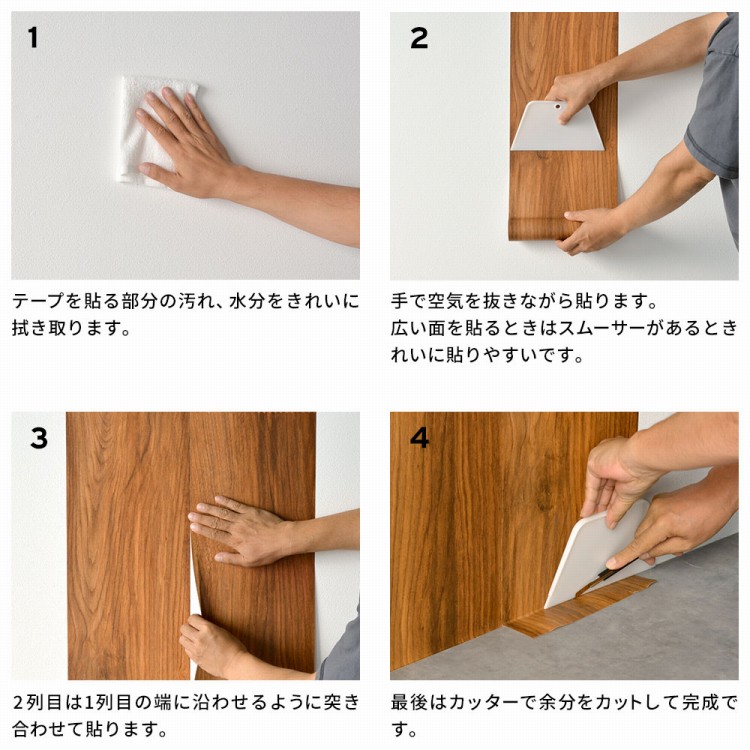 1

テープを貼る部分の汚れ、水分をきれいに拭き取ります。

2

手で空気を抜きながら貼ります。
広い面を貼るときはスムーサーがあるときれいに貼りやすいです。

3

2列目は1列目の端に沿わせるように突き合わせて貼ります。

4

最後はカッターで余分をカットして完成です。