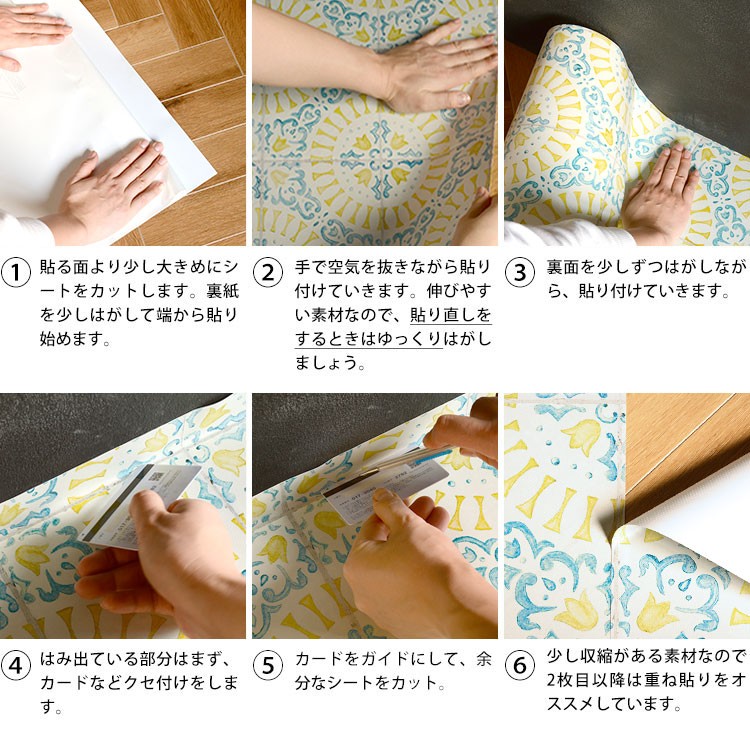 1 貼る面より少し大きめにシートをカットします。裏紙を少しはがして端から貼り始めます。

2 手で空気を抜きながら貼り付けていきます。伸びやすい素材なので、貼り直しをするときはゆっくりはがしましょう。

3 裏面を少しずつはがしながら、貼り付けていきます。

4 はみ出ている部分はまず、カードなどクセ付けをします。

5 カードをガイドにして、余分なシートをカット。

6 少し収縮がある素材なので2枚目以降は重ね貼りをオススメしています。