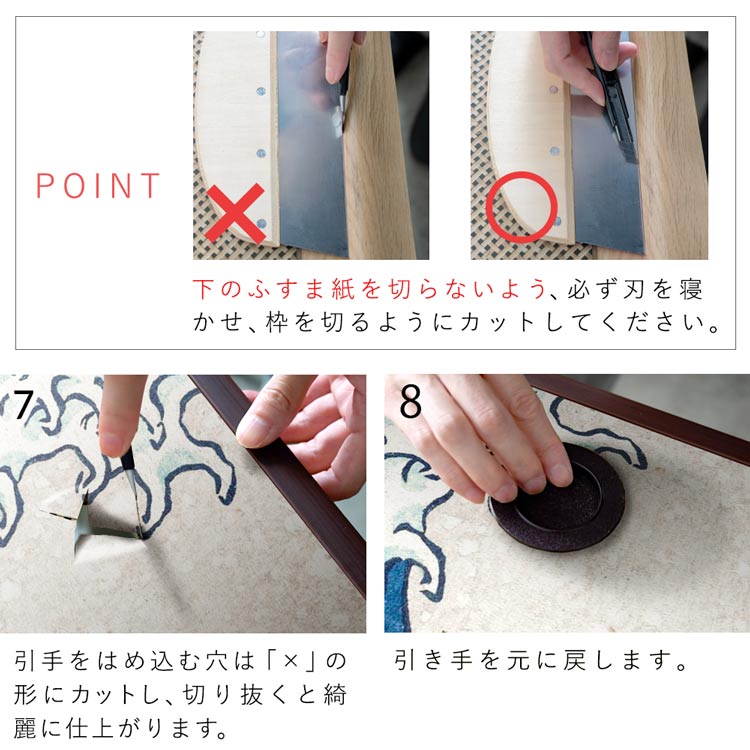 POINT

下のふすま紙を切らないよう、必ず刃を寝かせ、枠を切るようにカットしてください。

7

引手をはめ込む穴は「×」の形にカットし、切り抜くと綺麗に仕上がります。

8

引き手を元に戻します。