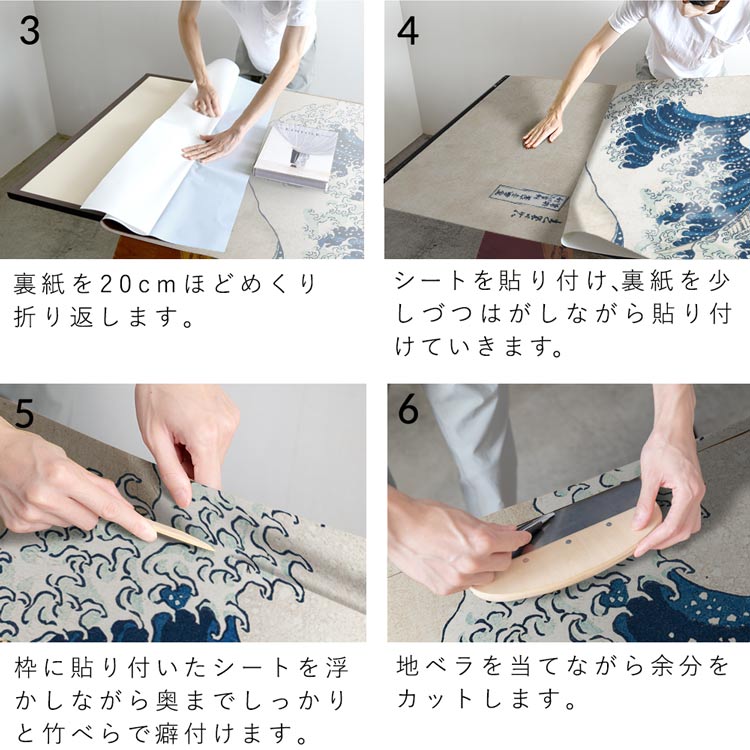 3

裏紙を20cmほどめくり折り返します。

4

シートを貼り付け、裏紙を少しづつはがしながら貼り付けていきます。

5

枠に貼り付いたシートを浮かしながら奥までしっかりと竹べらで癖付けます。

6

地ベラを当てながら余分をカットします。