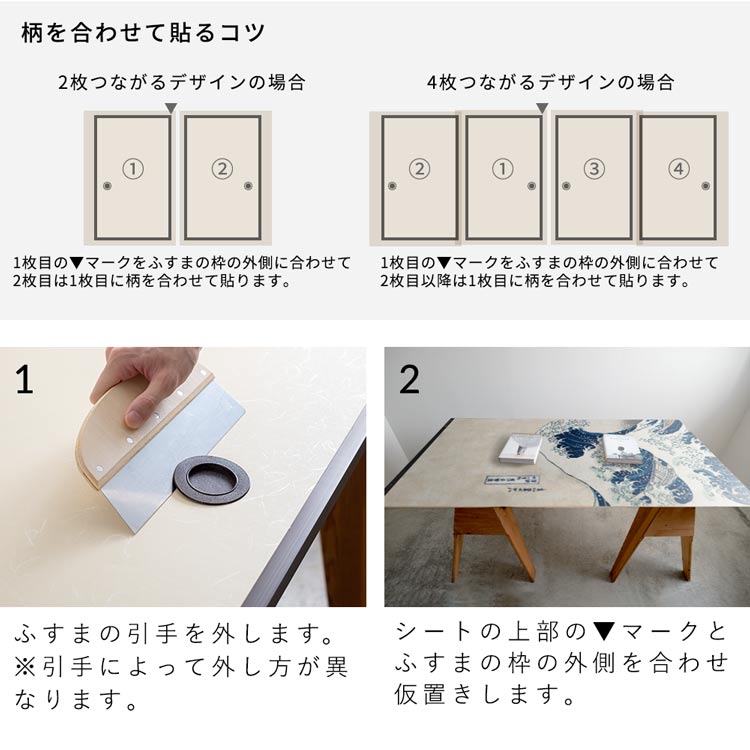 柄を合わせて貼るコツ

2枚つながるデザインの場合

①

②

1枚目の▼マークをふすまの枠の外側に合わせて
2枚目は1枚目に柄を合わせて貼ります。

4枚つながるデザインの場合

②

①

③

④

1枚目の▼マークをふすまの枠の外側に合わせて
2枚目以降は1枚目に柄を合わせて貼ります。

1

ふすまの引手を外します。
※引手によって外し方が異なります。

2

シートの上部の▼マークとふすまの枠の外側を合わせ仮置きします。