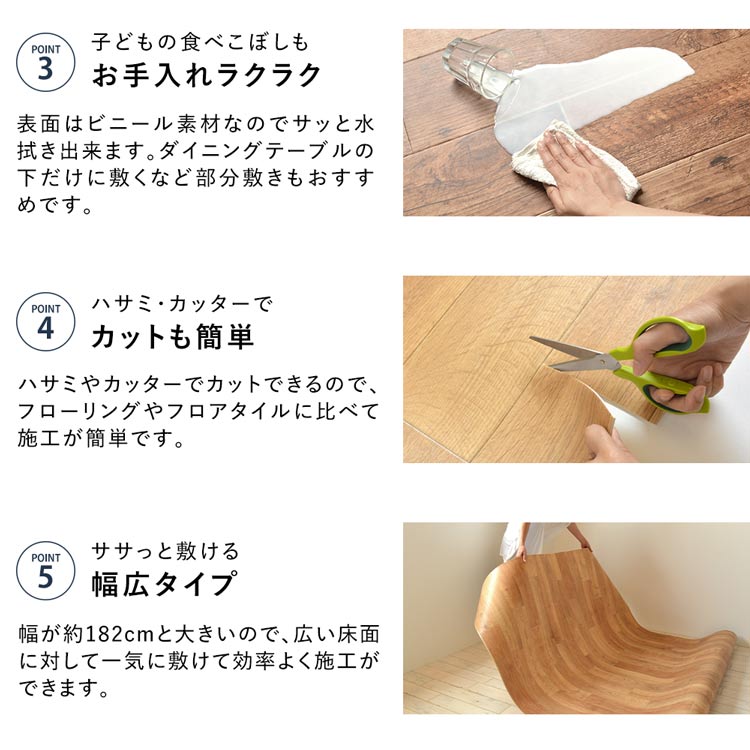 POINT 3

子どもの食べこぼしも
お手入れラクラク

表面はビニール素材なのでサッと水拭き出来ます。ダイニングテーブルの下だけに敷くなど部分敷きもおすすめです。

POINT 4

ハサミ・カッターで
カットも簡単

ハサミやカッターでカットできるので、フローリングやフロアタイルに比べて施工が簡単です。

POINT 5

ササっと敷ける
幅広タイプ

幅が約182cmと大きいので、広い床面に対して一気に敷けて効率よく施工ができます。