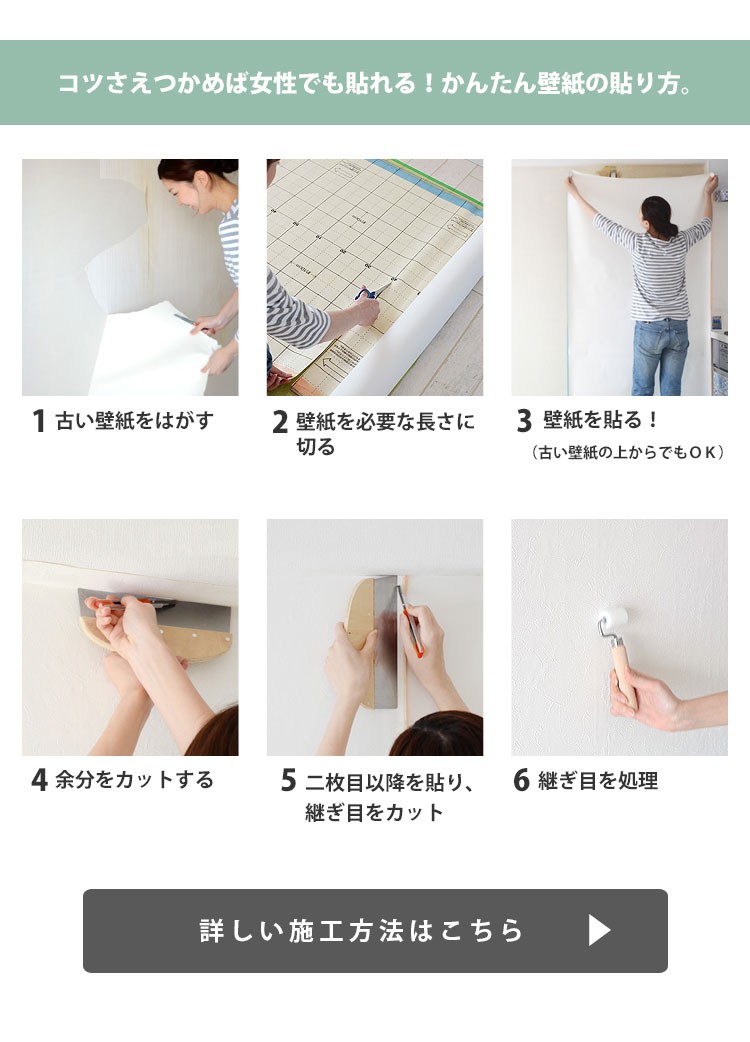 コツさえつかめば女性でも貼れる！かんたん壁紙の貼り方。

1 古い壁紙をはがす

2 壁紙を必要な長さに切る

3 壁紙を貼る！
（古い壁紙の上からでもＯＫ）

4 余分をカットする

5 二枚目以降を貼り、継ぎ目をカット

6 継ぎ目を処理

詳しい施工方法はこちら