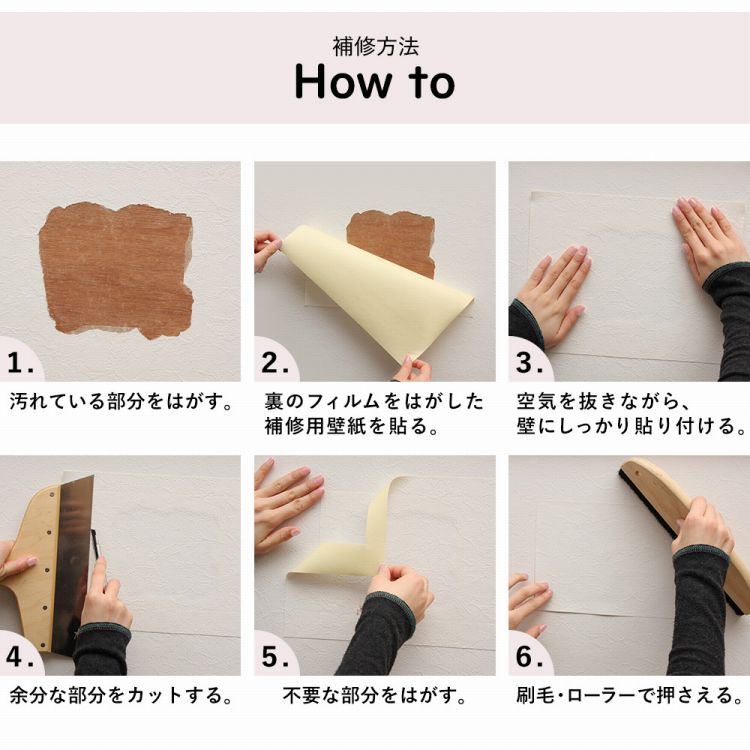 補修方法
How to

1.
汚れている部分をはがす。

2.
裏のフィルムをはがした補修用壁紙を貼る。

3.
空気を抜きながら、壁にしっかり貼り付ける。

4.
余分な部分をカットする。

5.
不要な部分をはがす。

6.
刷毛・ローラーで押さえる。