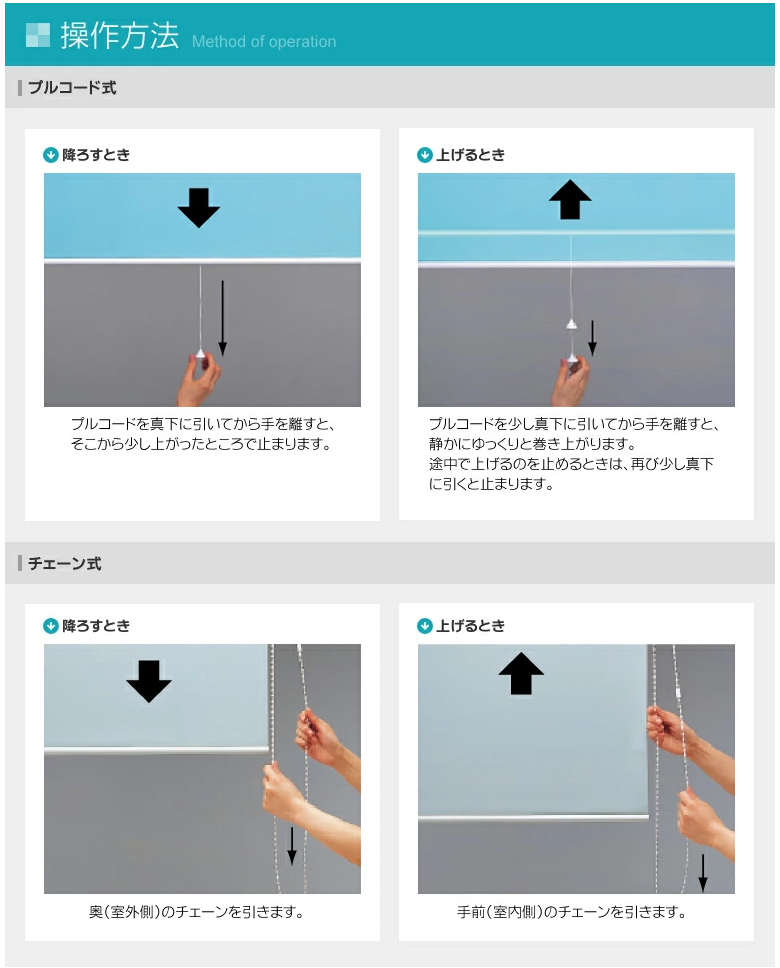 操作方法 Method of operation

プルコード式

降ろすとき

プルコードを真下に引いてから手を離すと、そこから少し上がったところで止まります。

上げるとき

プルコードを少し真下に引いてから手を離すと、静かにゆっくりと巻き上がります。
途中で上げるのを止めるときは、再び少し真下に引くと止まります。

チェーン式

降ろすとき

奥(室外側)のチェーンを引きます。

上げるとき

手前(室内側)のチェーンを引きます。