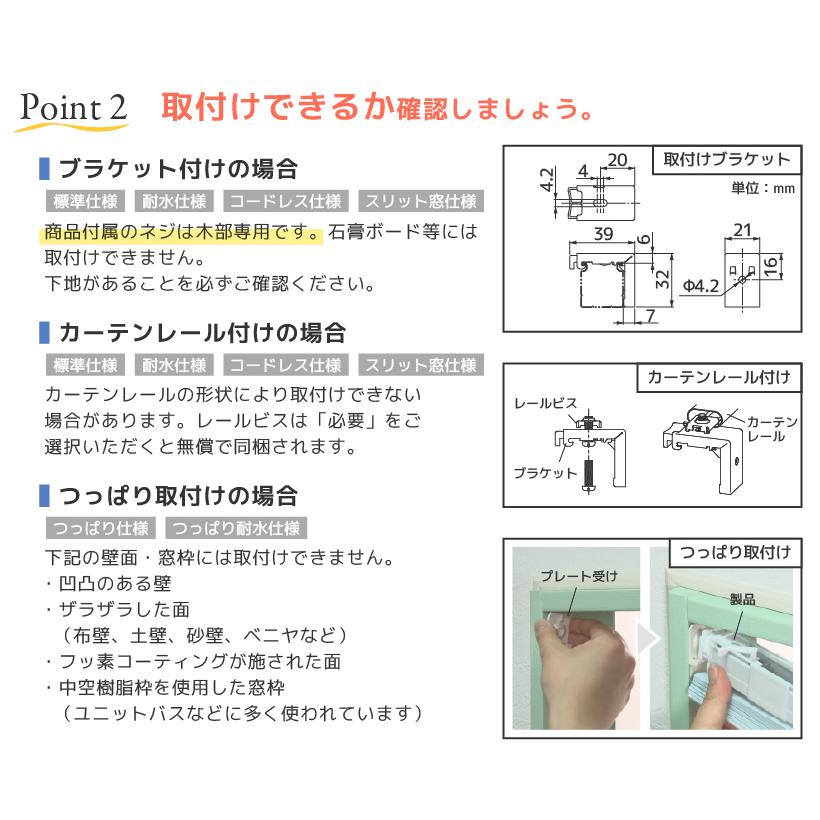 Point 2 取付けできるか確認しましょう。

ブラケット付けの場合

標準仕様 耐水仕様 コードレス仕様 スリット窓仕様

商品付属のネジは木部専用です。石膏ボード等には取付けできません。
下地があることを必ずご確認ください。

カーテンレール付けの場合

標準仕様 耐水仕様 コードレス仕様 スリット窓仕様

カーテンレールの形状により取付けできない場合があります。レールビスは「必要」をご選択いただくと無償で同梱されます。

つっぱり取付けの場合

つっぱり仕様 つっぱり耐水仕様

下記の壁面・窓枠には取付けできません。
・凹凸のある壁
・ザラザラした面
（布壁、土壁、砂壁、ベニヤなど）
・フッ素コーティングが施された面
・中空樹脂枠を使用した窓枠
（ユニットバスなどに多く使われています）

取付けブラケット
単位：mm
4.2
4
20
39
6
32
7
21
16
Φ4.2

カーテンレール付け
レールビス
ブラケット
カーテンレール

つっぱり取付け
プレート受け
製品