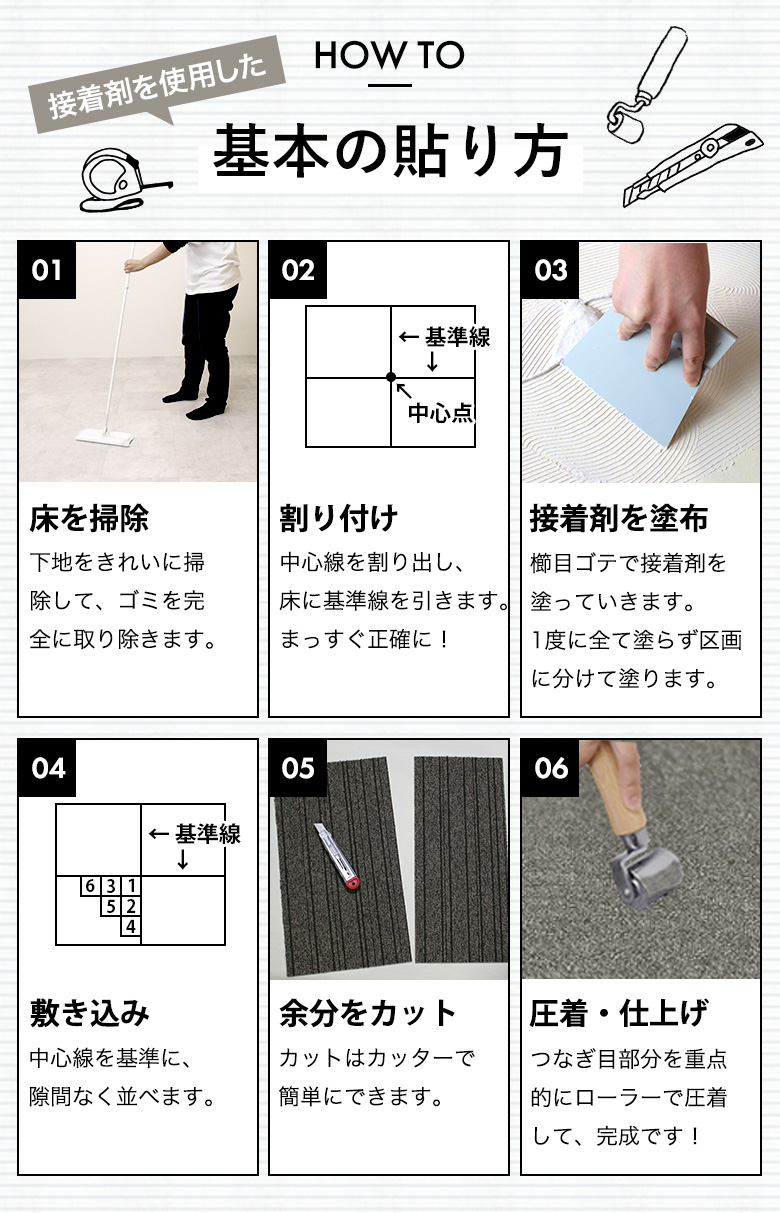 接着剤を使用した

HOW TO

基本の貼り方

01

床を掃除

下地をきれいに掃除して、ゴミを完全に取り除きます。

02

← 基準線
↓

↖
中心点

割り付け

中心線を割り出し、床に基準線を引きます。まっすぐ正確に！

03

接着剤を塗布

櫛目ゴテで接着剤を塗っていきます。1度に全て塗らず区画に分けて塗ります。

04

← 基準線
↓

6 3 1
5 2
4

敷き込み

中心線を基準に、隙間なく並べます。

05

余分をカット

カットはカッターで簡単にできます。

06

圧着・仕上げ

つなぎ目部分を重点的にローラーで圧着して、完成です！