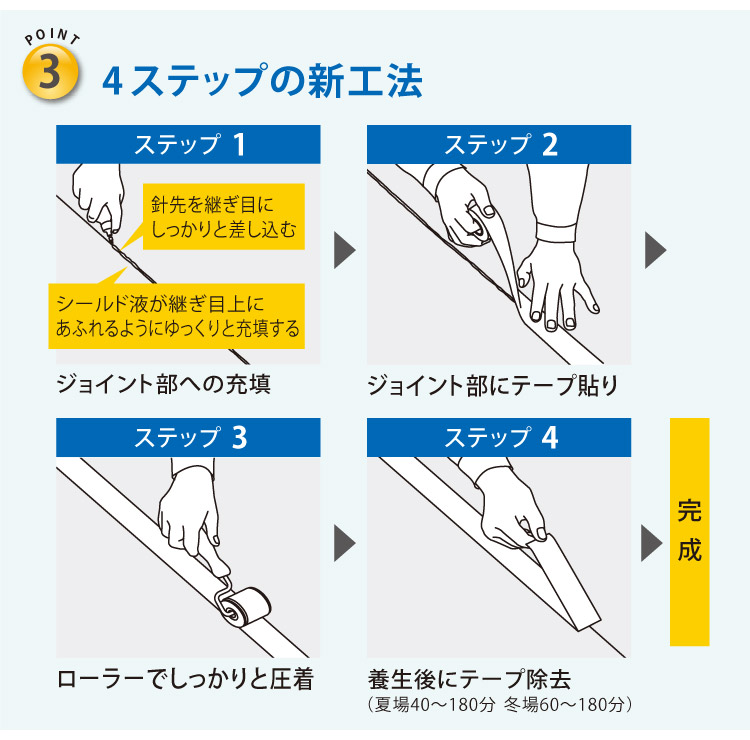 POINT 3 4ステップの新工法

ステップ 1

針先を継ぎ目にしっかりと差し込む

シールド液が継ぎ目上にあふれるようにゆっくりと充填する

ジョイント部への充填

ステップ 2

ジョイント部にテープ貼り

ステップ 3

ローラーでしっかりと圧着

ステップ 4

養生後にテープ除去
（夏場40～180分 冬場60～180分）

完成