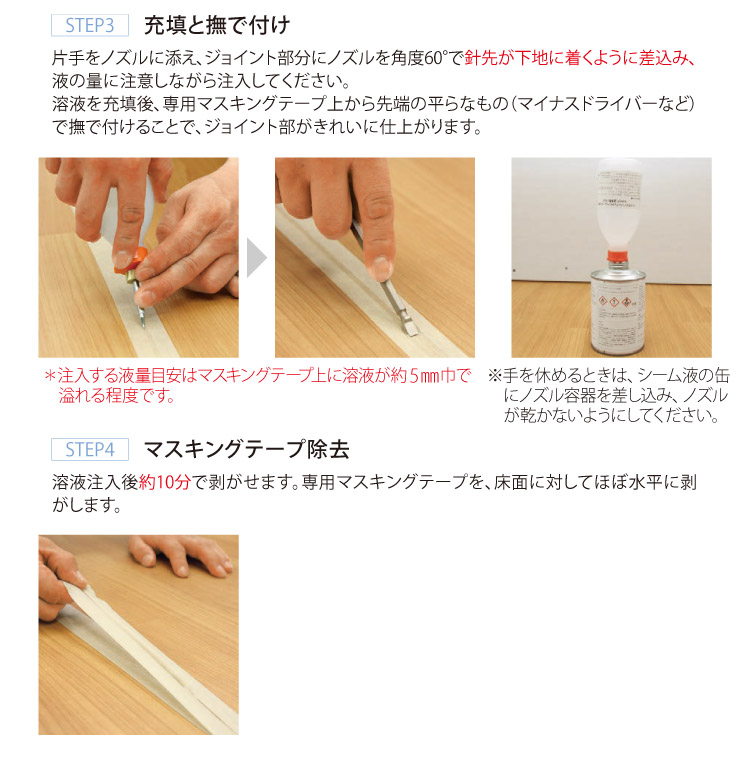 STEP3 充填と撫で付け

片手をノズルに添え、ジョイント部分にノズルを角度60°で針先が下地に着くように差込み、液の量に注意しながら注入してください。
溶液を充填後、専用マスキングテープ上から先端の平らなもの（マイナスドライバーなど）で撫で付けることで、ジョイント部がきれいに仕上がります。

＊注入する液量目安はマスキングテープ上に溶液が約5㎜巾で溢れる程度です。

※手を休めるときは、シーム液の缶にノズル容器を差し込み、ノズルが乾かないようにしてください。

STEP4 マスキングテープ除去

溶液注入後約10分で剥がせます。専用マスキングテープを、床面に対してほぼ水平に剥がします。