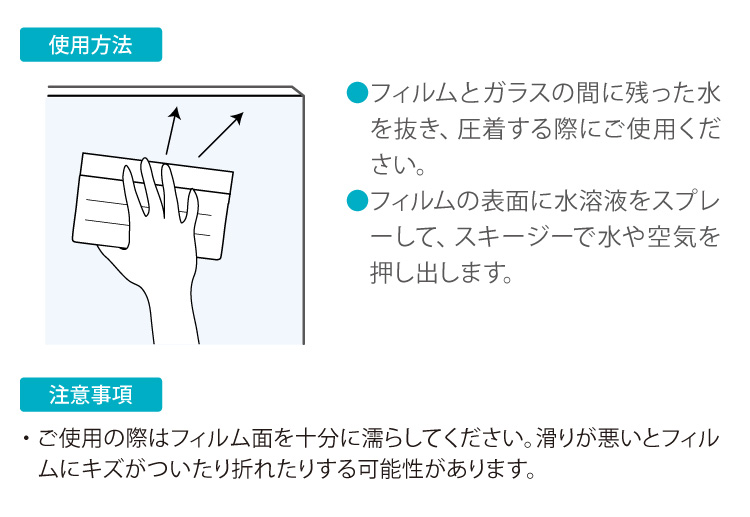 使用方法

●フィルムとガラスの間に残った水を抜き、圧着する際にご使用ください。

●フィルムの表面に水溶液をスプレーして、スキージーで水や空気を押し出します。

注意事項

・ご使用の際はフィルム面を十分に濡らしてください。滑りが悪いとフィルムにキズがついたり折れたりする可能性があります。