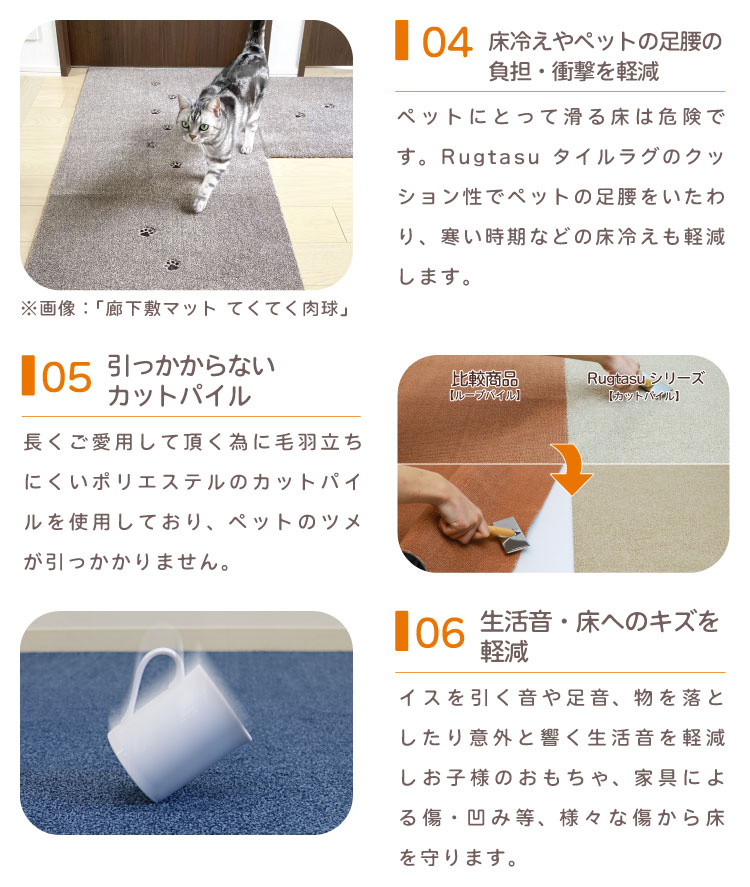 ※画像：「廊下敷マット てくてく肉球」

04 床冷えやペットの足腰の負担・衝撃を軽減

ペットにとって滑る床は危険です。Rugtasu タイルラグのクッション性でペットの足腰をいたわり、寒い時期などの床冷えも軽減します。

05 引っかからないカットパイル

長くご愛用して頂く為に毛羽立ちにくいポリエステルのカットパイルを使用しており、ペットのツメが引っかかりません。

比較商品
【ループパイル】

Rugtasu シリーズ
【カットパイル】

06 生活音・床へのキズを軽減

イスを引く音や足音、物を落としたり意外と響く生活音を軽減しお子様のおもちゃ、家具による傷・凹み等、様々な傷から床を守ります。