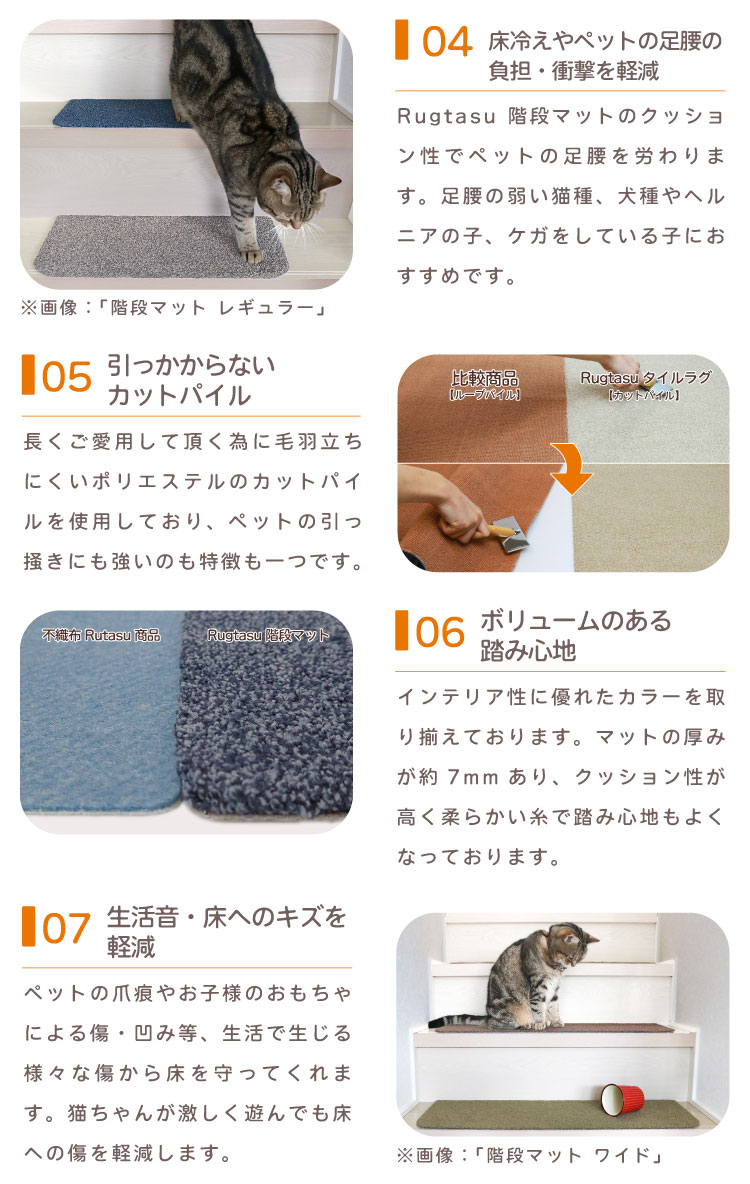 ※画像：「階段マット レギュラー」

04 床冷えやペットの足腰の負担・衝撃を軽減

Rugtasu 階段マットのクッション性でペットの足腰を労わります。足腰の弱い猫種、犬種やヘルニアの子、ケガをしている子におすすめです。

05 引っかからないカットパイル

長くご愛用して頂く為に毛羽立ちにくいポリエステルのカットパイルを使用しており、ペットの引っ掻きにも強いのも特徴も一つです。

比較商品
【ループパイル】

Rugtasu タイルラグ
【カットパイル】

不織布 Rutasu 商品

Rugtasu 階段マット

06 ボリュームのある踏み心地

インテリア性に優れたカラーを取り揃えております。マットの厚みが約 7mm あり、クッション性が高く柔らかい糸で踏み心地もよくなっております。

07 生活音・床へのキズを軽減

ペットの爪痕やお子様のおもちゃによる傷・凹み等、生活で生じる様々な傷から床を守ってくれます。猫ちゃんが激しく遊んでも床への傷を軽減します。

※画像：「階段マット ワイド」