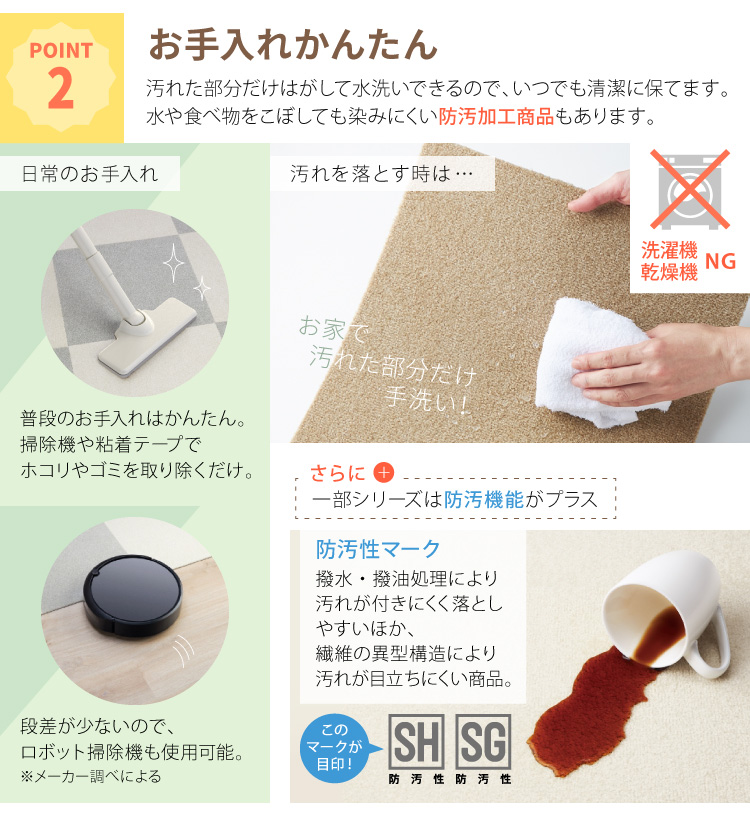 POINT 2

お手入れかんたん

汚れた部分だけはがして水洗いできるので、いつでも清潔に保てます。水や食べ物をこぼしても染みにくい防汚加工商品もあります。

日常のお手入れ

普段のお手入れはかんたん。掃除機や粘着テープでホコリやゴミを取り除くだけ。

段差が少ないので、ロボット掃除機も使用可能。
※メーカー調べによる

汚れを落とす時は…

洗濯機 乾燥機 NG

お家で汚れた部分だけ手洗い！

さらに +
一部シリーズは防汚機能がプラス

防汚性マーク
撥水・撥油処理により汚れが付きにくく落としやすいほか、繊維の異型構造により汚れが目立ちにくい商品。

このマークが目印！

SH 防汚性 SG 防汚性