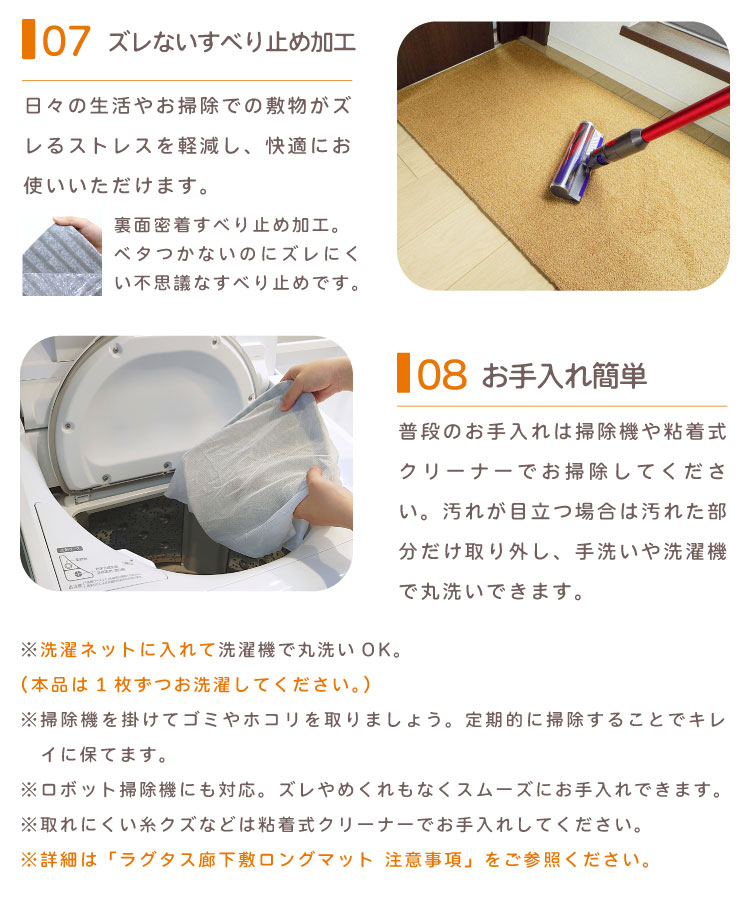 07 ズレないすべり止め加工

日々の生活やお掃除での敷物がズレるストレスを軽減し、快適にお使いいただけます。

裏面密着すべり止め加工。ベタつかないのにズレにくい不思議なすべり止めです。

08 お手入れ簡単

普段のお手入れは掃除機や粘着式クリーナーでお掃除してください。汚れが目立つ場合は汚れた部分だけ取り外し、手洗いや洗濯機で丸洗いできます。

※洗濯ネットに入れて洗濯機で丸洗いOK。
（本品は１枚ずつお洗濯してください。）
※掃除機を掛けてゴミやホコリを取りましょう。定期的に掃除することでキレイに保てます。
※ロボット掃除機にも対応。ズレやめくれもなくスムーズにお手入れできます。
※取れにくい糸クズなどは粘着式クリーナーでお手入れしてください。
※詳細は「ラグタス廊下敷ロングマット 注意事項」をご参照ください。