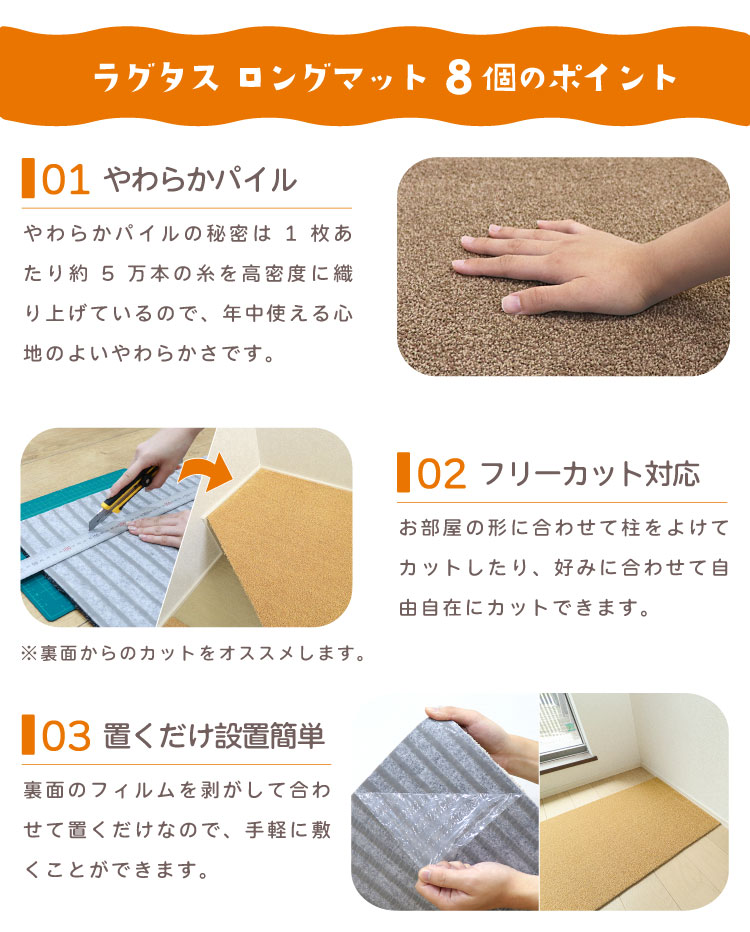 ラグタス ロングマット 8個のポイント

01 やわらかパイル

やわらかパイルの秘密は 1 枚あたり約 5 万本の糸を高密度に織り上げているので、年中使える心地のよいやわらかさです。

02 フリーカット対応

お部屋の形に合わせて柱をよけてカットしたり、好みに合わせて自由自在にカットできます。

※裏面からのカットをオススメします。

03 置くだけ設置簡単

裏面のフィルムを剥がして合わせて置くだけなので、手軽に敷くことができます。