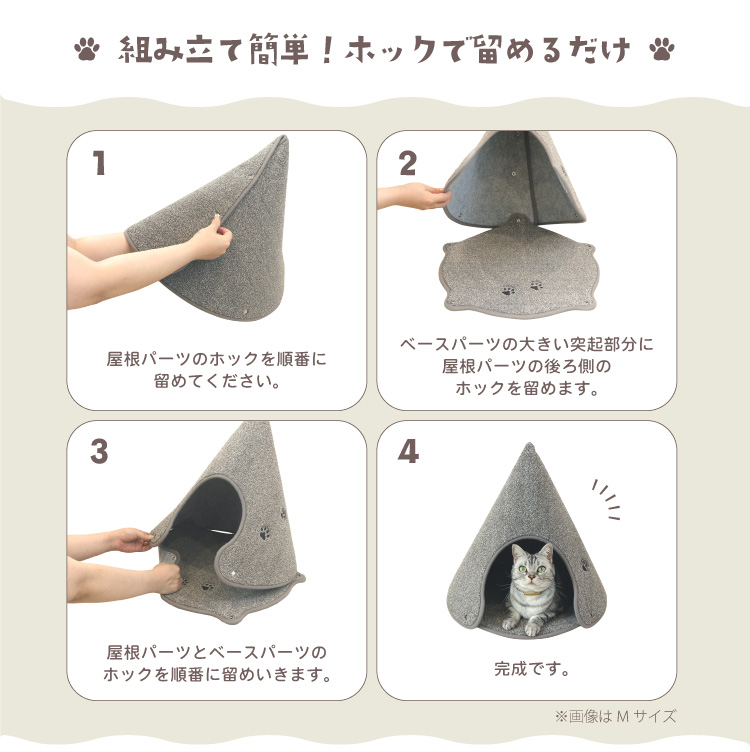 組み立て簡単！ホックで留めるだけ

1
屋根パーツのホックを順番に留めてください。

2
ベースパーツの大きい突起部分に屋根パーツの後ろ側のホックを留めます。

3
屋根パーツとベースパーツのホックを順番に留めいきます。

4
完成です。

※画像は M サイズ