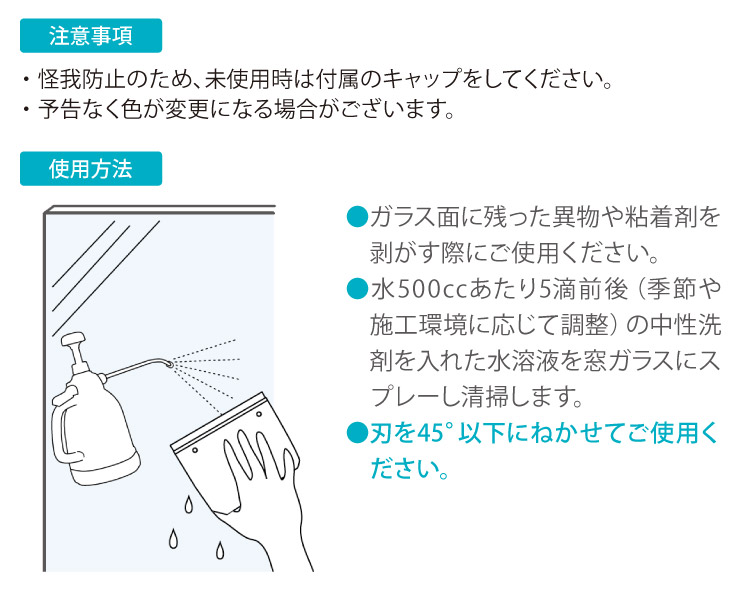 注意事項

・怪我防止のため、未使用時は付属のキャップをしてください。
・予告なく色が変更になる場合がございます。

使用方法

●ガラス面に残った異物や粘着剤を剥がす際にご使用ください。
●水500ccあたり5滴前後（季節や施工環境に応じて調整）の中性洗剤を入れた水溶液を窓ガラスにスプレーし清掃します。
●刃を45°以下にねかせてご使用ください。