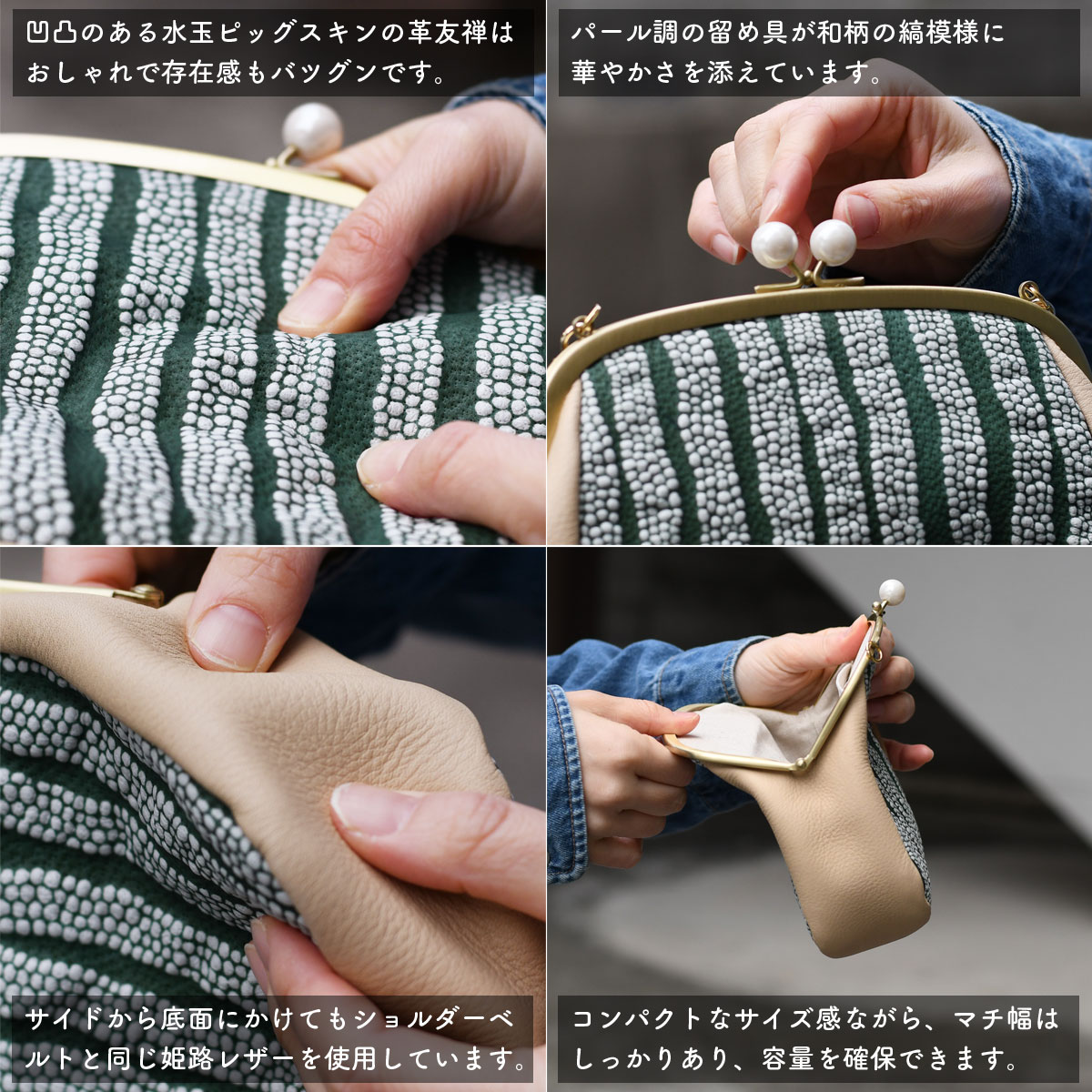 凹凸のある水玉ピッグスキンの革友禅はおしゃれで存在感もバツグンです。

パール調の留め具が和柄の縞模様に華やかさを添えています。

サイドから底面にかけてもショルダーベルトと同じ姫路レザーを使用しています。

コンパクトなサイズ感ながら、マチ幅はしっかりあり、容量を確保できます。