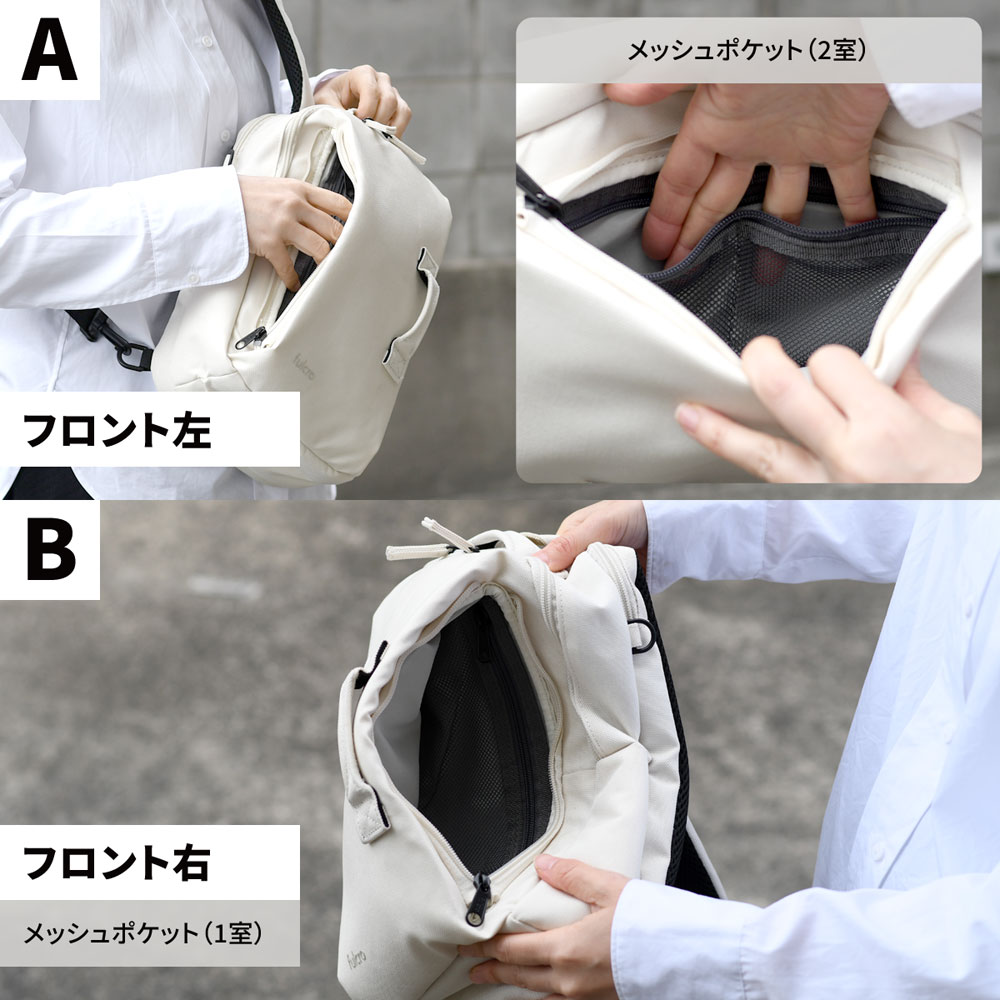 A

メッシュポケット（2室）

fulcro

フロント左

B

フロント右

メッシュポケット（1室）

fulcro