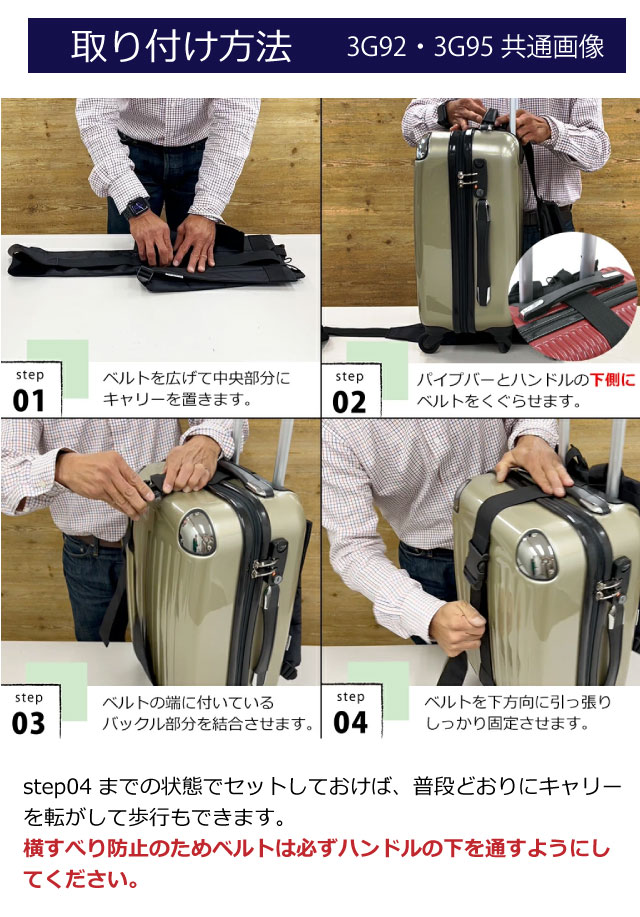 取り付け方法 3G92・3G95 共通画像

step 01
ベルトを広げて中央部分にキャリーを置きます。

step 02
パイプバーとハンドルの下側にベルトをくぐらせます。

step 03
ベルトの端に付いているバックル部分を結合させます。

step 04
ベルトを下方向に引っ張りしっかり固定させます。

step04 までの状態でセットしておけば、普段どおりにキャリーを転がして歩行もできます。
横すべり防止のためベルトは必ずハンドルの下を通すようにしてください。