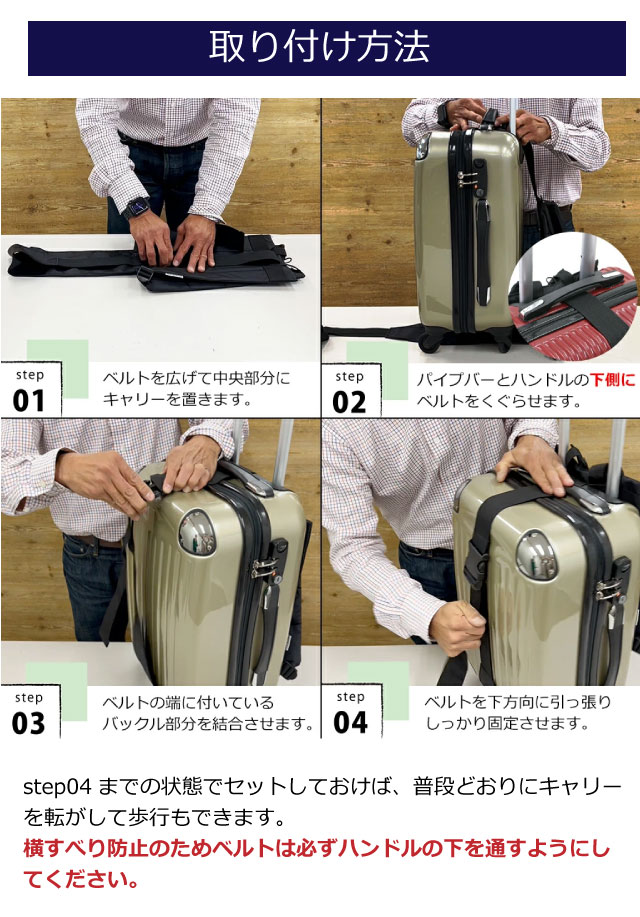 取り付け方法

step
01
ベルトを広げて中央部分にキャリーを置きます。

step
02
パイプバーとハンドルの下側にベルトをくぐらせます。

step
03
ベルトの端に付いているバックル部分を結合させます。

step
04
ベルトを下方向に引っ張りしっかり固定させます。

step04 までの状態でセットしておけば、普段どおりにキャリーを転がして歩行もできます。
横すべり防止のためベルトは必ずハンドルの下を通すようにしてください。