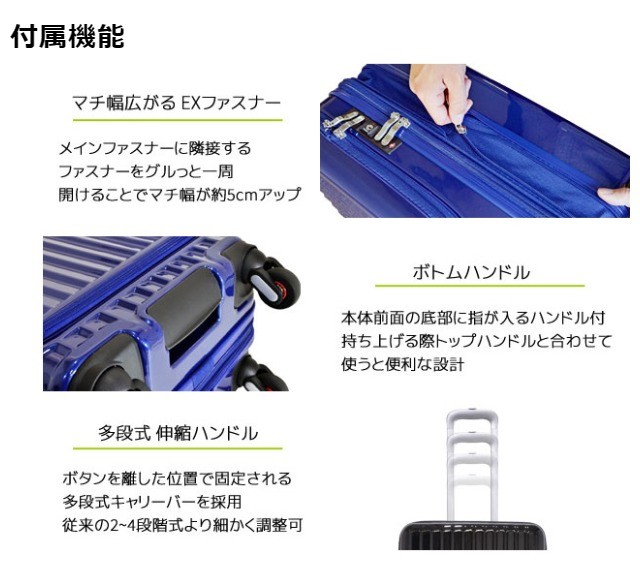 付属機能

マチ幅広がる EXファスナー

メインファスナーに隣接する
ファスナーをグルっと一周
開けることでマチ幅が約5cmアップ

ボトムハンドル

本体前面の底部に指が入るハンドル付
持ち上げる際トップハンドルと合わせて
使うと便利な設計

多段式 伸縮ハンドル

ボタンを離した位置で固定される
多段式キャリーバーを採用
従来の2~4段階式より細かく調整可