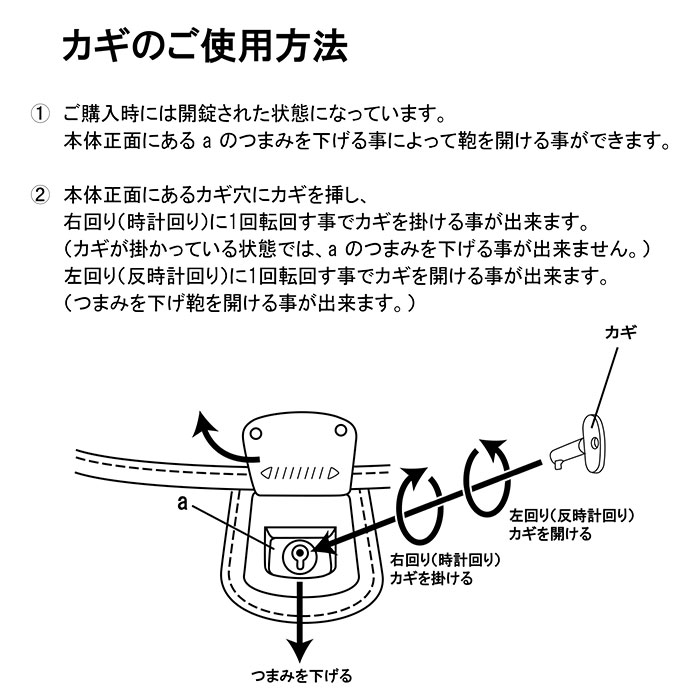 カギのご使用方法

① ご購入時には開錠された状態になっています。
本体正面にある a のつまみを下げる事によって鞄を開ける事ができます。

② 本体正面にあるカギ穴にカギを挿し、
右回り(時計回り)に1回転回す事でカギを掛ける事が出来ます。
(カギが掛かっている状態では、a のつまみを下げる事が出来ません。)
左回り(反時計回り)に1回転回す事でカギを開ける事が出来ます。
(つまみを下げ鞄を開ける事が出来ます。)

カギ

a

左回り(反時計回り)
カギを開ける

右回り(時計回り)
カギを掛ける

つまみを下げる